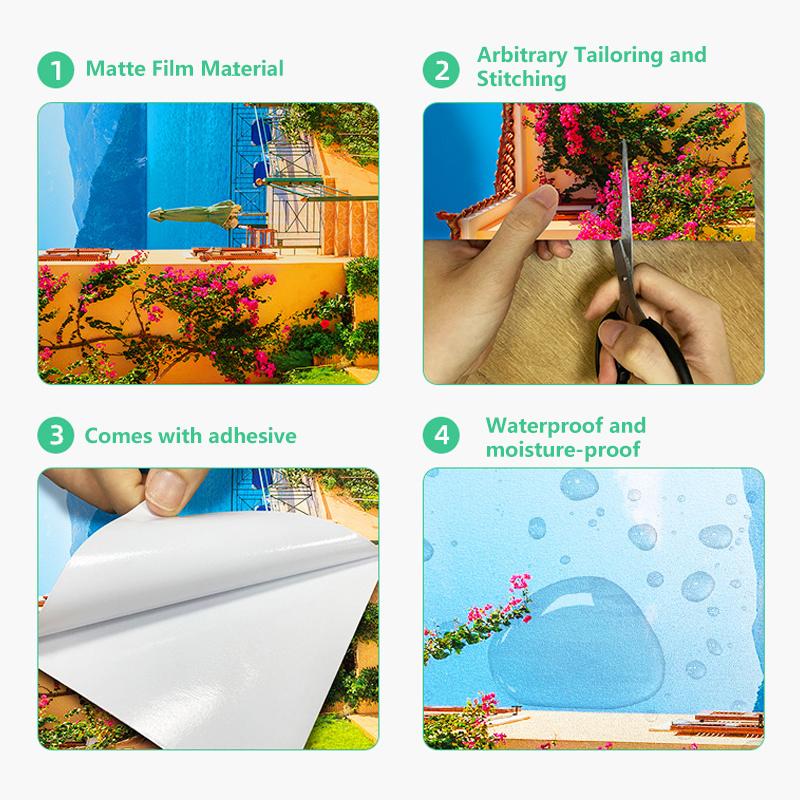 1 Matte Film Material

2 Arbitrary Tailoring and Stitching

3 Comes with adhesive

4 Waterproof and moisture-proof