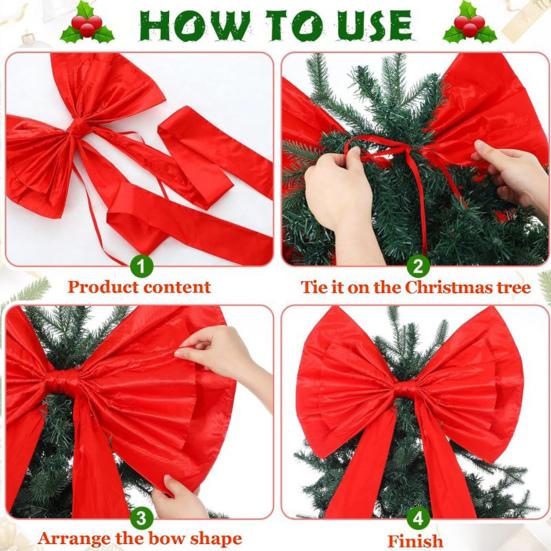 HOW TO USE

1
Product content

2
Tie it on the Christmas tree

3
Arrange the bow shape

4
Finish