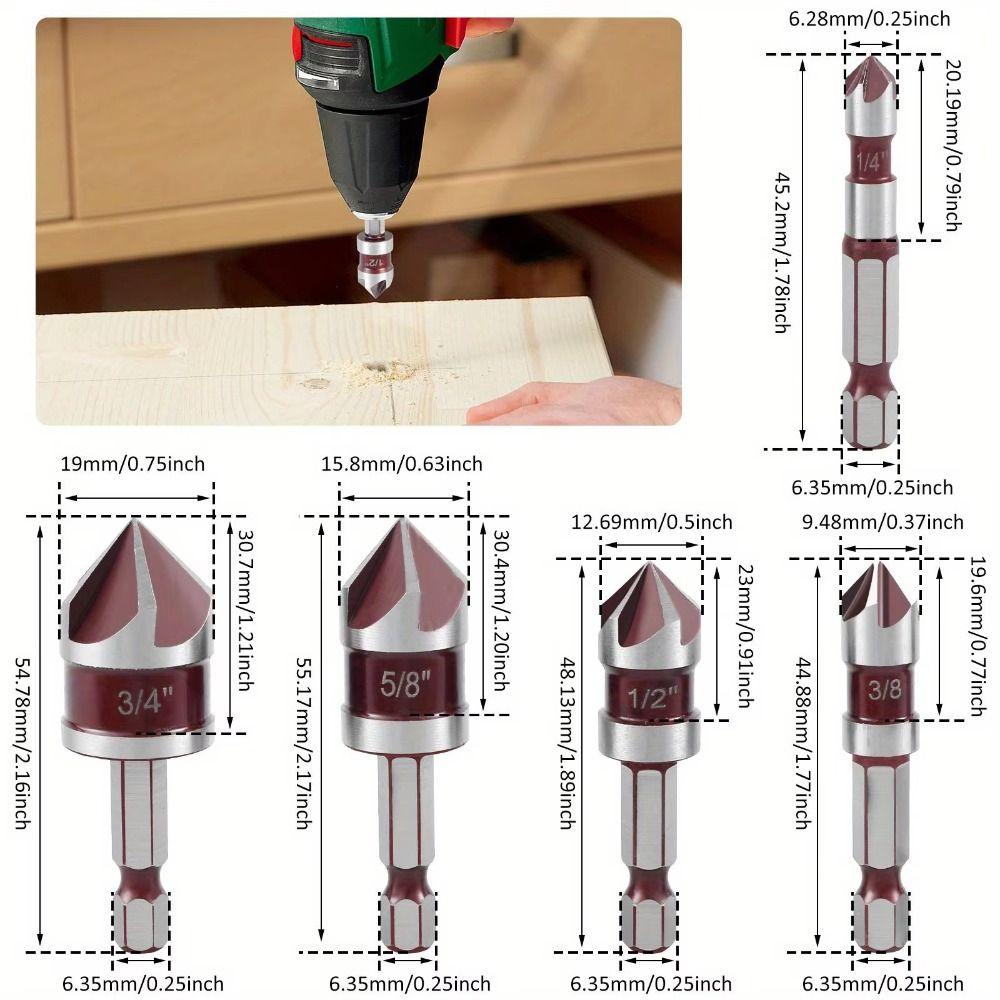 1/2"

6.28mm/0.25inch
20.19mm/0.79inch
45.2mm/1.78inch
1/4"
6.35mm/0.25inch

19mm/0.75inch
30.7mm/1.21inch
54.78mm/2.16inch
3/4"
6.35mm/0.25inch

15.8mm/0.63inch
30.4mm/1.20inch
55.17mm/2.17inch
5/8"
6.35mm/0.25inch

12.69mm/0.5inch
23mm/0.91inch
48.13mm/1.89inch
1/2"
6.35mm/0.25inch

9.48mm/0.37inch
19.6mm/0.77inch
44.88mm/1.77inch
3/8
6.35mm/0.25inch