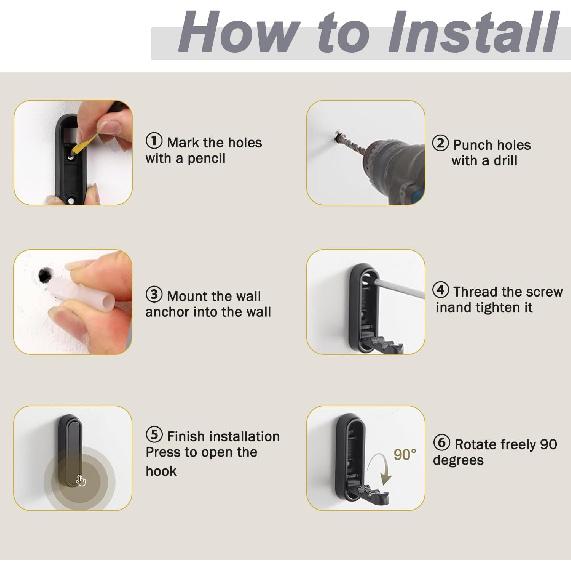 How to Install

① Mark the holes with a pencil

② Punch holes with a drill

③ Mount the wall anchor into the wall

④ Thread the screw inand tighten it

⑤ Finish installation Press to open the hook

90°

⑥ Rotate freely 90 degrees