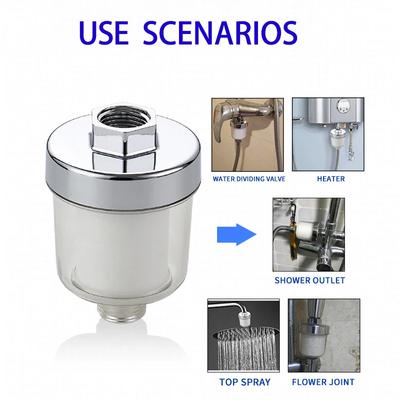 USE SCENARIOS

WATER DIVIDING VALVE

HEATER

SHOWER OUTLET

TOP SPRAY

FLOWER JOINT