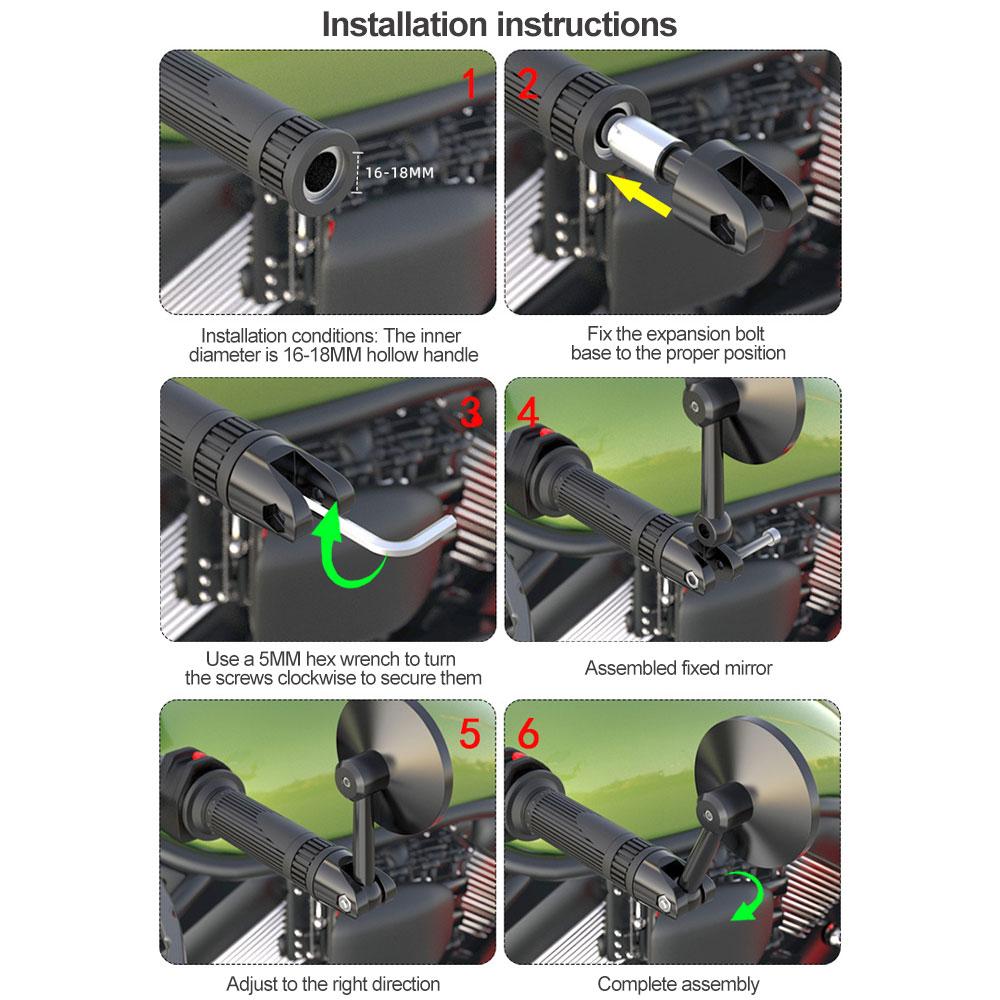 Installation instructions

1

16-18MM

Installation conditions: The inner diameter is 16-18MM hollow handle

2

Fix the expansion bolt base to the proper position

3

Use a 5MM hex wrench to turn the screws clockwise to secure them

4

Assembled fixed mirror

5

Adjust to the right direction

6

Complete assembly