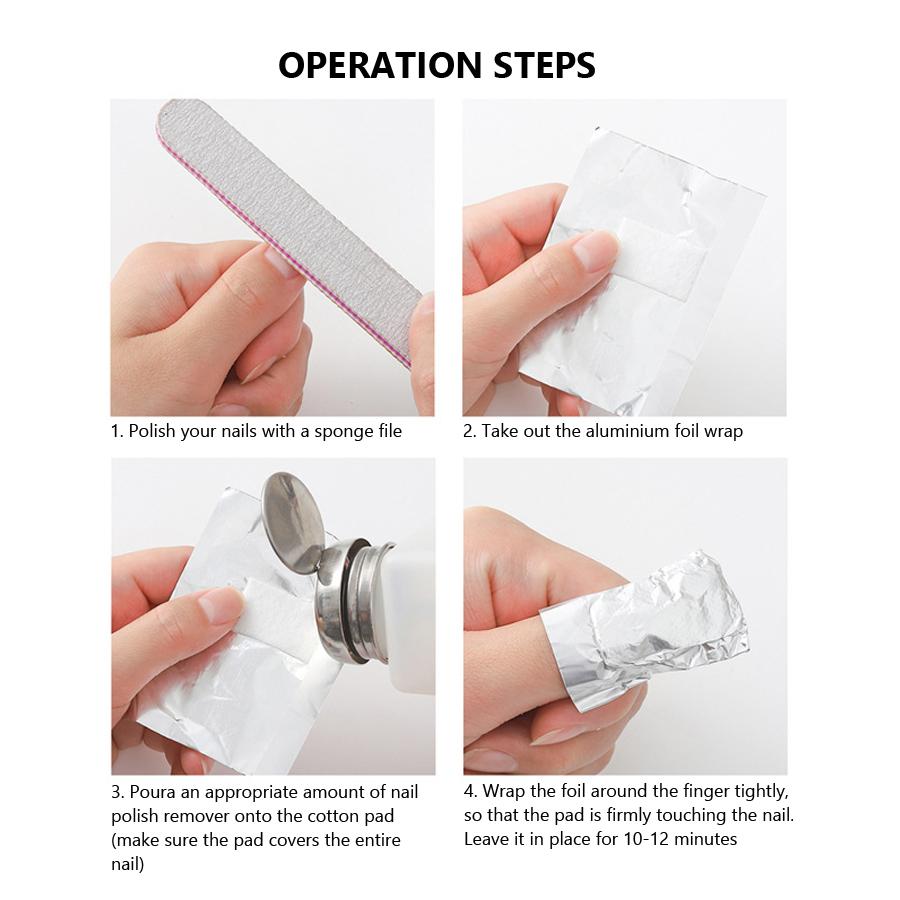 OPERATION STEPS

1. Polish your nails with a sponge file

2. Take out the aluminium foil wrap

3. Poura an appropriate amount of nail polish remover onto the cotton pad (make sure the pad covers the entire nail)

4. Wrap the foil around the finger tightly, so that the pad is firmly touching the nail. Leave it in place for 10-12 minutes