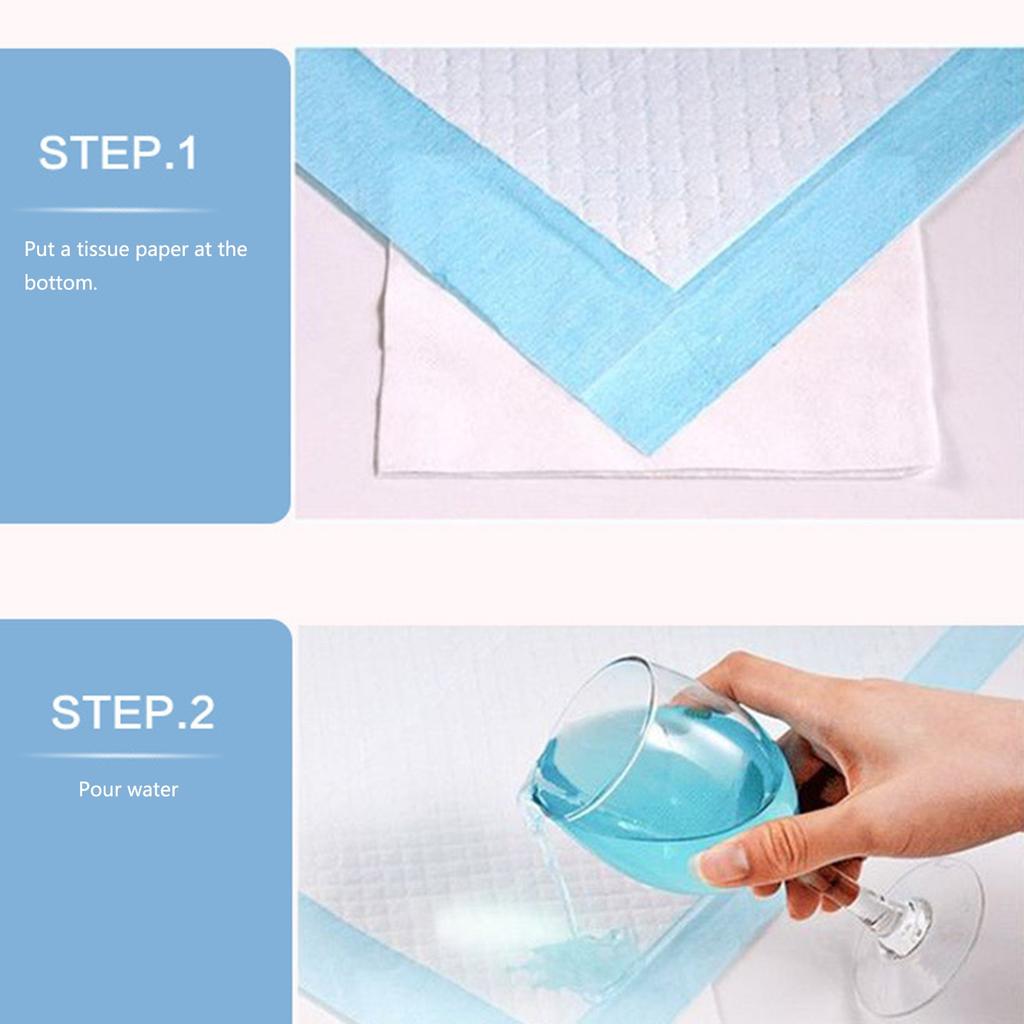 STEP.1

Put a tissue paper at the bottom.

STEP.2

Pour water