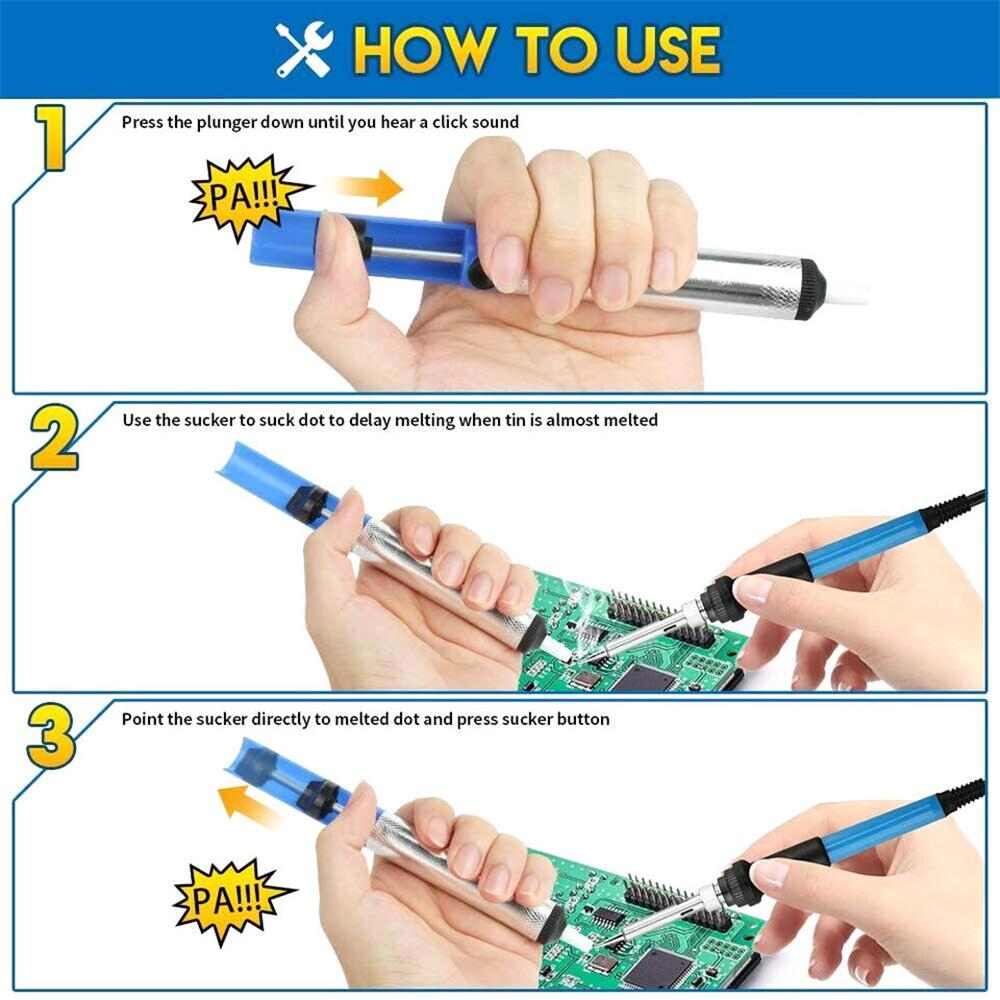 HOW TO USE

1

Press the plunger down until you hear a click sound

PA!!!

2

Use the sucker to suck dot to delay melting when tin is almost melted

3

Point the sucker directly to melted dot and press sucker button

PA!!!