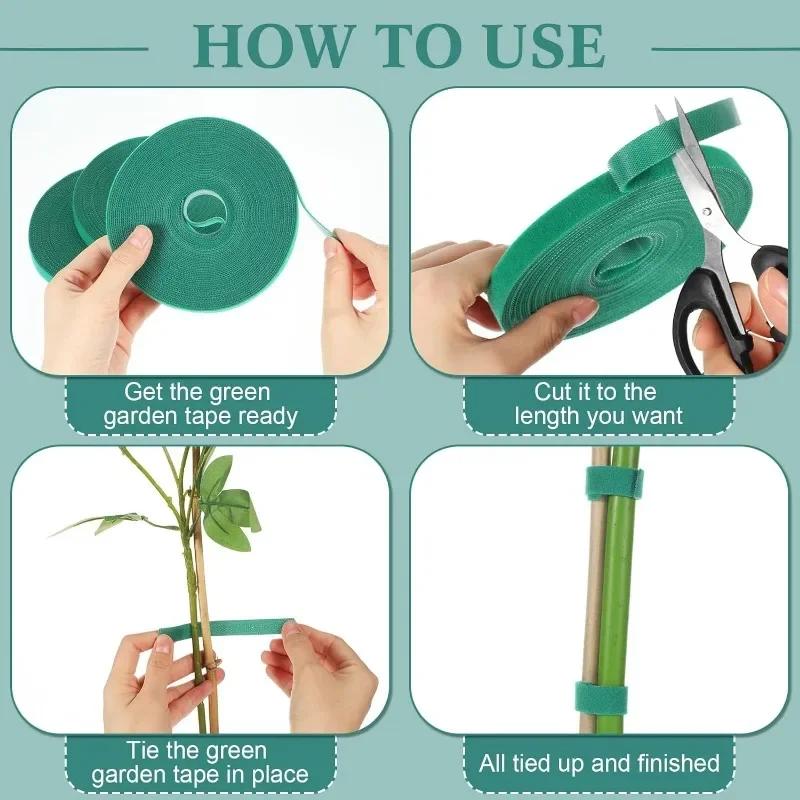 HOW TO USE

Get the green garden tape ready

Cut it to the length you want

Tie the green garden tape in place

All tied up and finished