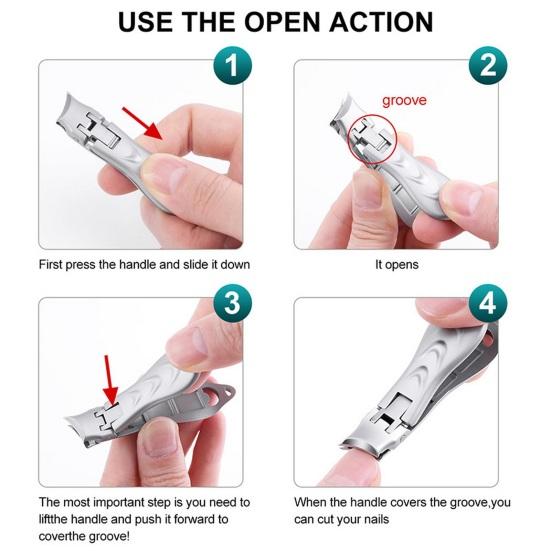 USE THE OPEN ACTION

1

First press the handle and slide it down

2

groove

It opens

3

The most important step is you need to liftthe handle and push it forward to coverthe groove!

4

When the handle covers the groove,you can cut your nails