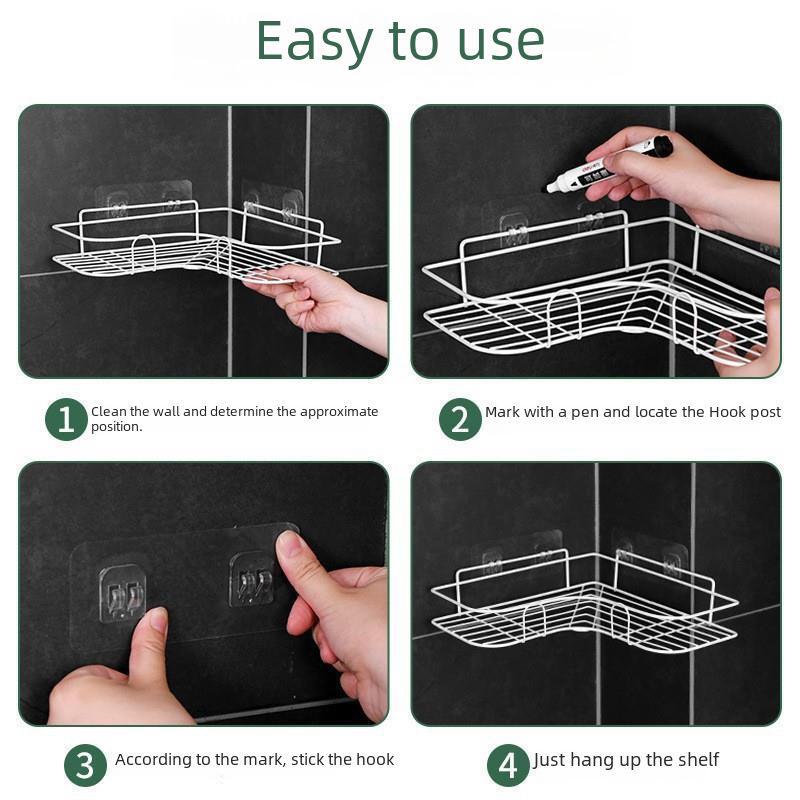 Easy to use

1 Clean the wall and determine the approximate position.

2 Mark with a pen and locate the Hook post

3 According to the mark, stick the hook

4 Just hang up the shelf