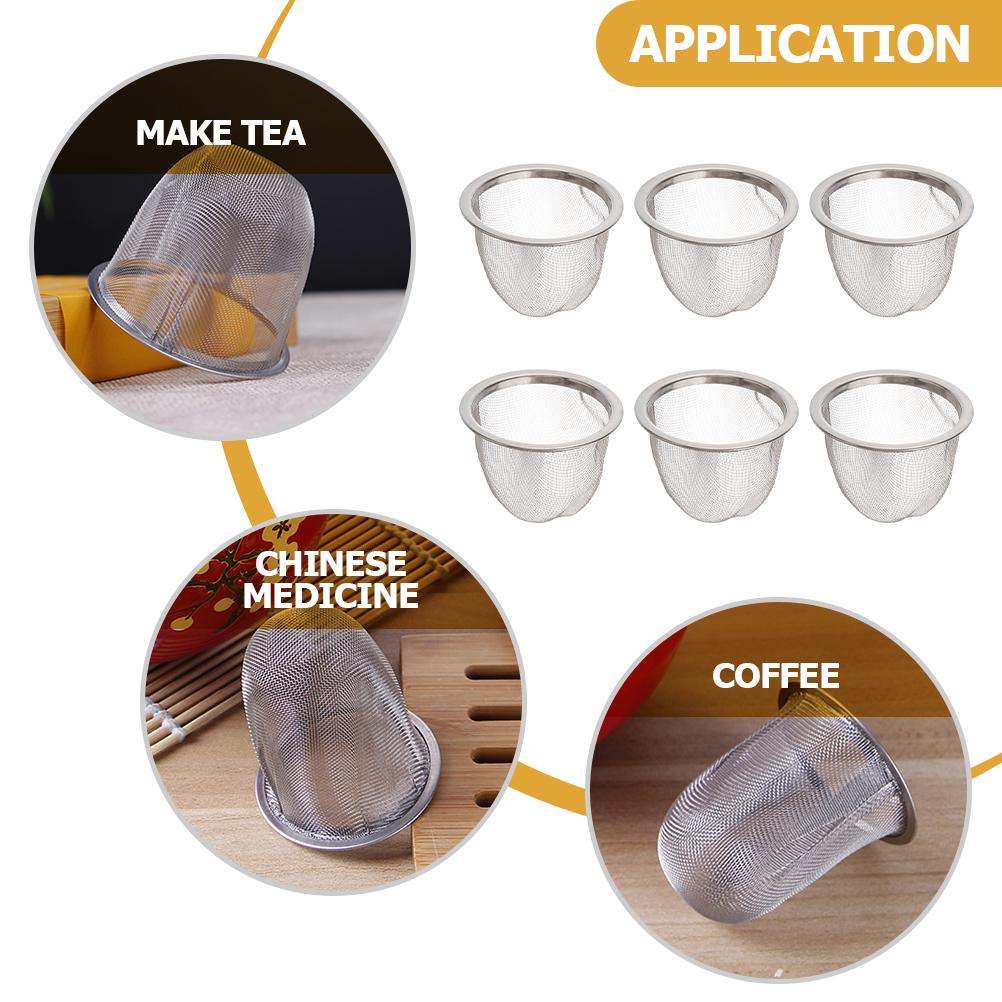 APPLICATION

MAKE TEA

CHINESE MEDICINE

COFFEE