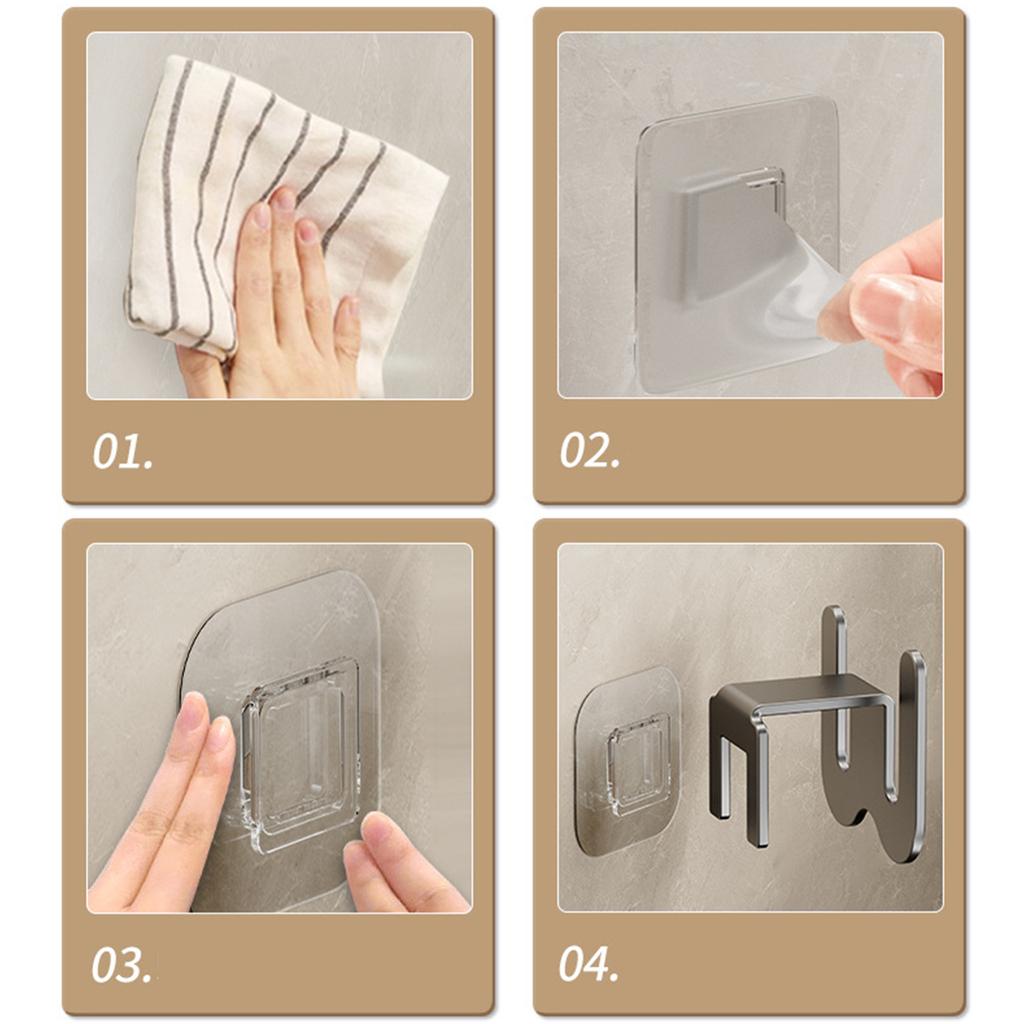 01.

02.

03.

04.