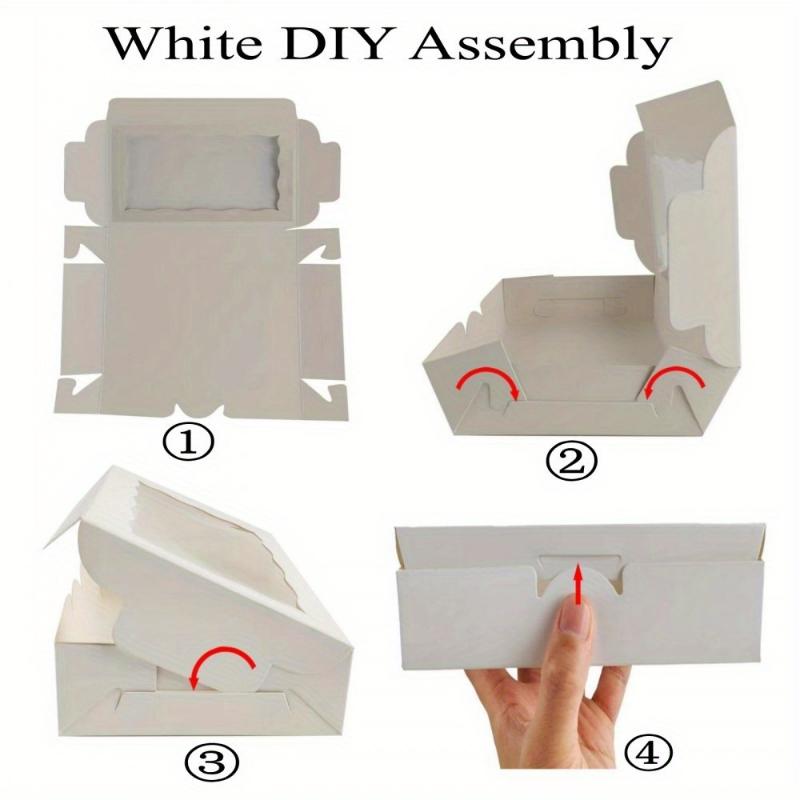 White DIY Assembly

①

②

③

④