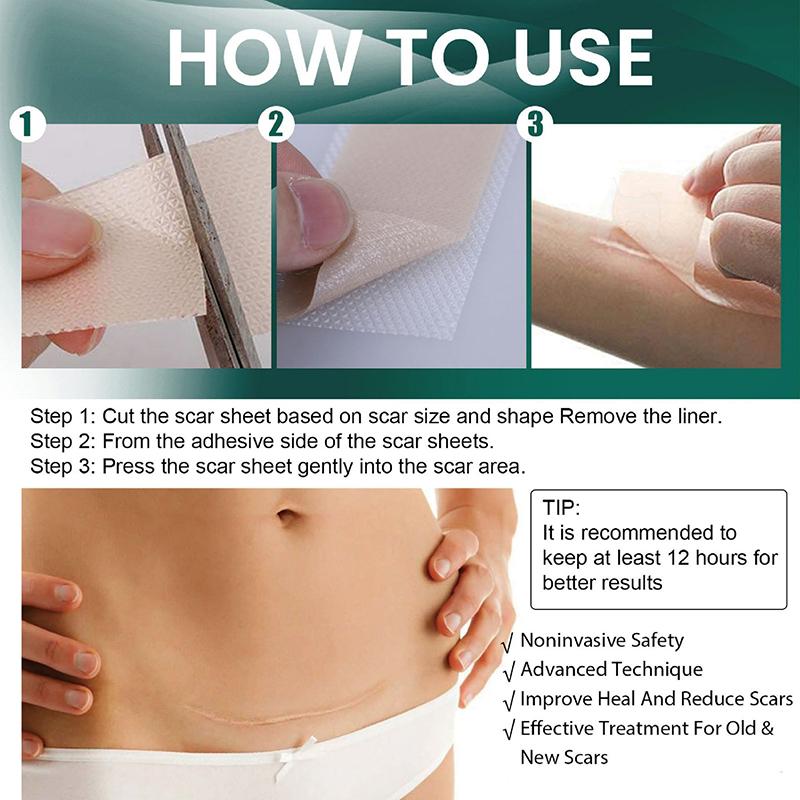 HOW TO USE

1

2

3

Step 1: Cut the scar sheet based on scar size and shape Remove the liner.
Step 2: From the adhesive side of the scar sheets.
Step 3: Press the scar sheet gently into the scar area.

TIP:
It is recommended to keep at least 12 hours for better results

√ Noninvasive Safety
√ Advanced Technique
√ Improve Heal And Reduce Scars
√ Effective Treatment For Old & New Scars