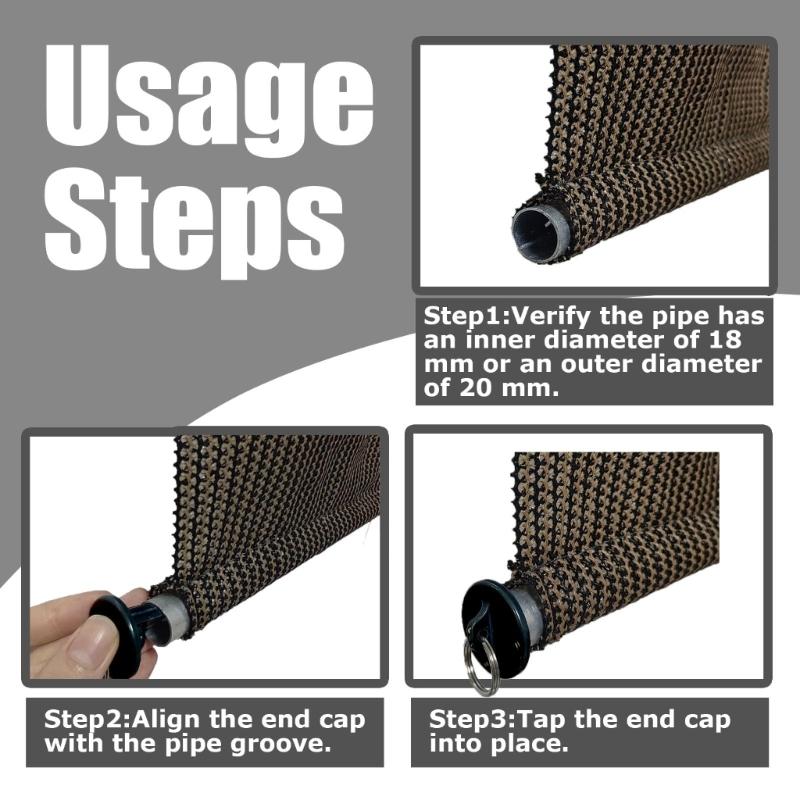 Usage Steps

Step1:Verify the pipe has an inner diameter of 18 mm or an outer diameter of 20 mm.

Step2:Align the end cap with the pipe groove.

Step3:Tap the end cap into place.