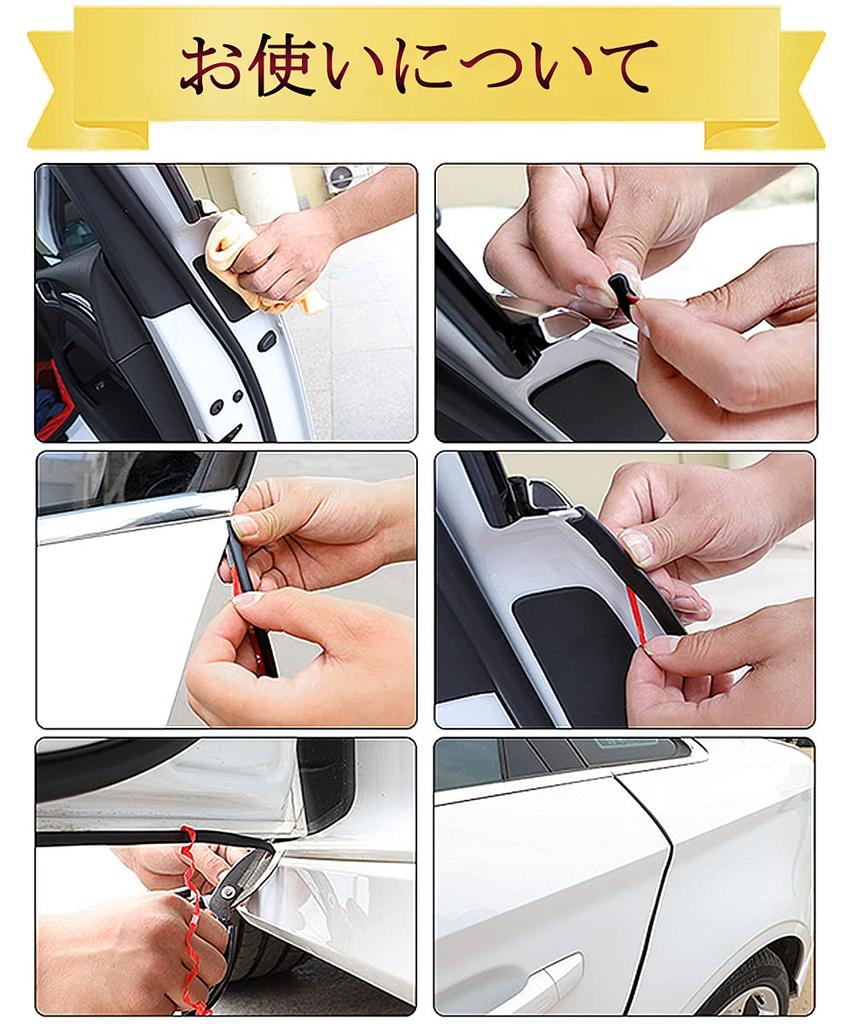 お使いについて