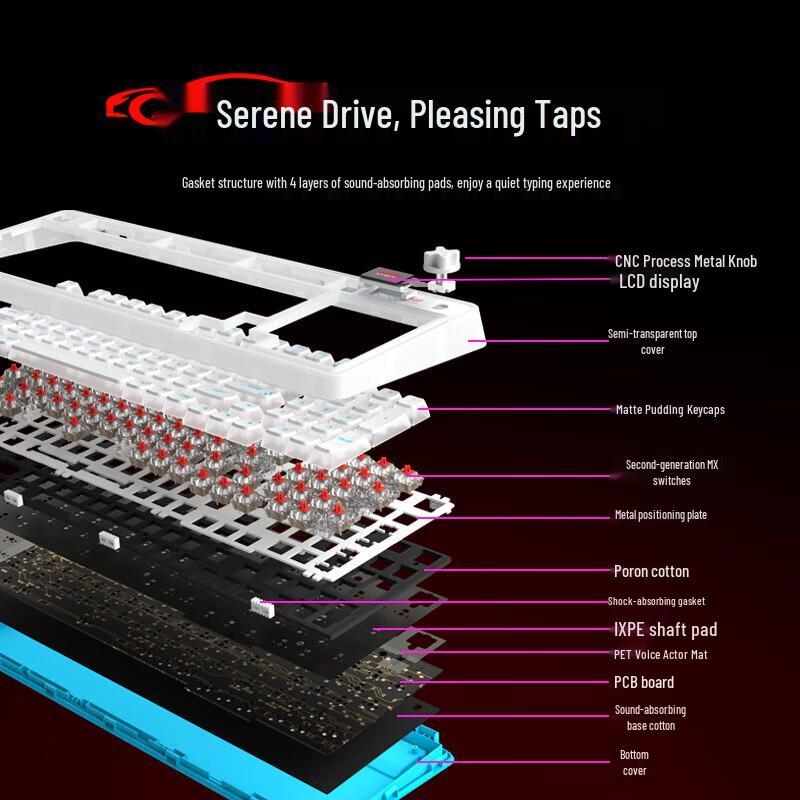 Serene Drive, Pleasing Taps

Gasket structure with 4 layers of sound-absorbing pads, enjoy a quiet typing experience

CNC Process Metal Knob

LCD display

Semi-transparent top cover

Matte Pudding Keycaps

Second-generation MX switches

Metal positioning plate

Poron cotton

Shock-absorbing gasket

IXPE shaft pad

PET Voice Actor Mat

PCB board

Sound-absorbing base cotton

Bottom cover