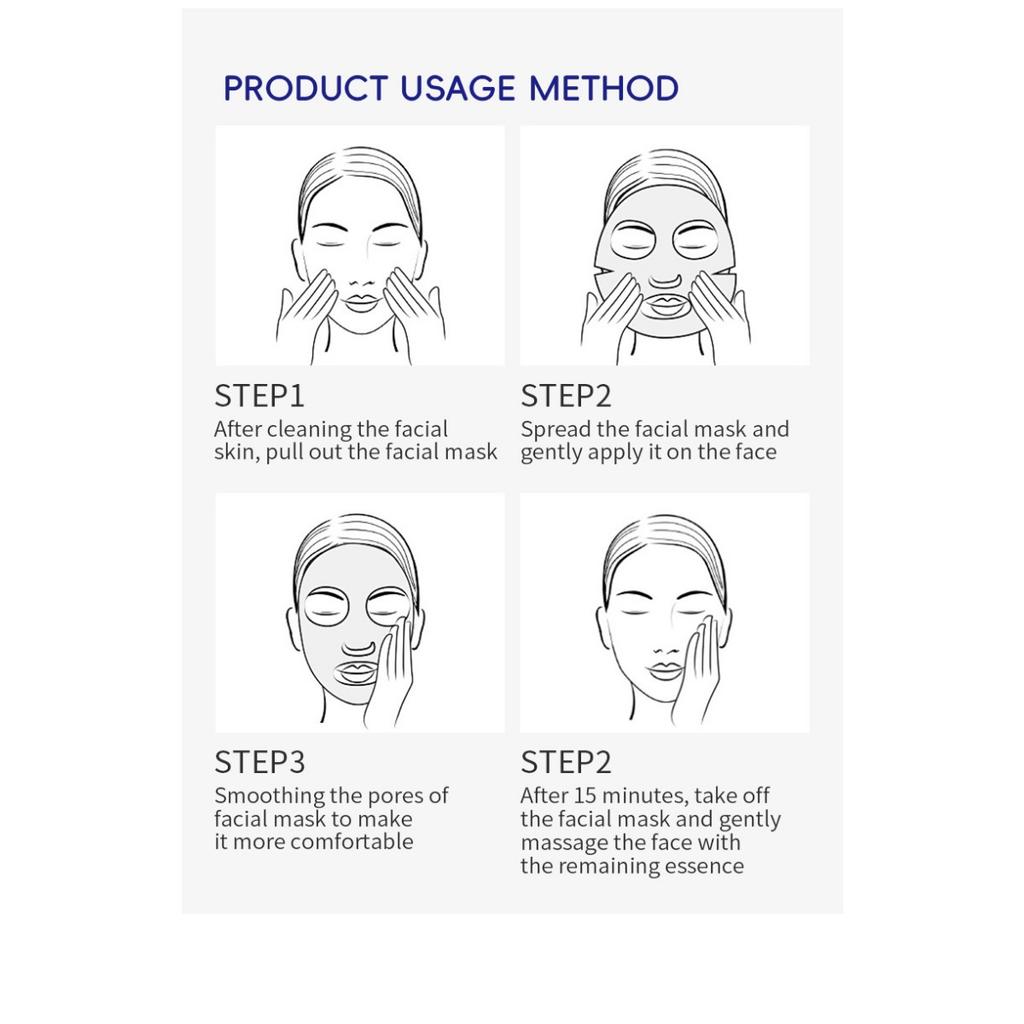 PRODUCT USAGE METHOD

STEP1
After cleaning the facial skin, pull out the facial mask

STEP2
Spread the facial mask and gently apply it on the face

STEP3
Smoothing the pores of facial mask to make it more comfortable

STEP2
After 15 minutes, take off the facial mask and gently massage the face with the remaining essence