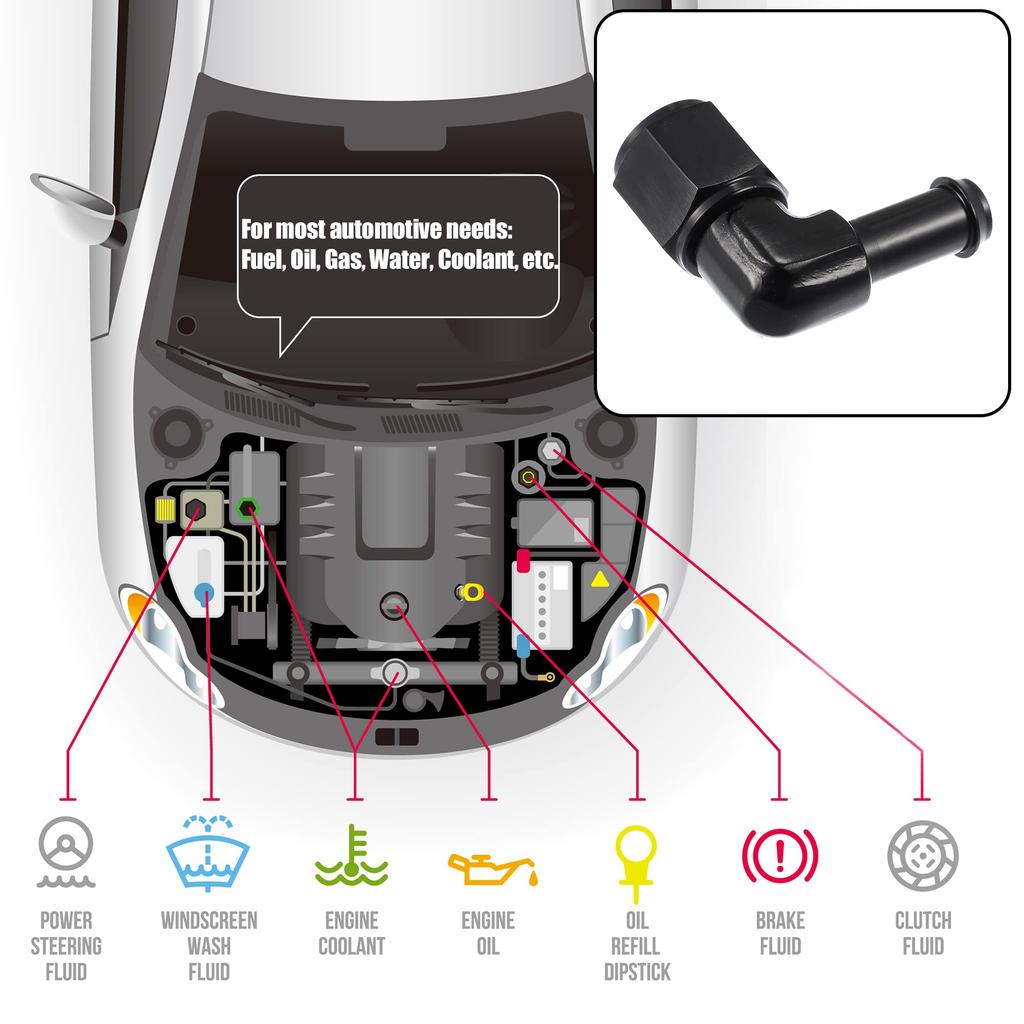 For most automotive needs:
Fuel, Oil, Gas, Water, Coolant, etc.

POWER STEERING FLUID

WINDSCREEN WASH FLUID

ENGINE COOLANT

ENGINE OIL

OIL REFILL DIPSTICK

BRAKE FLUID

CLUTCH FLUID