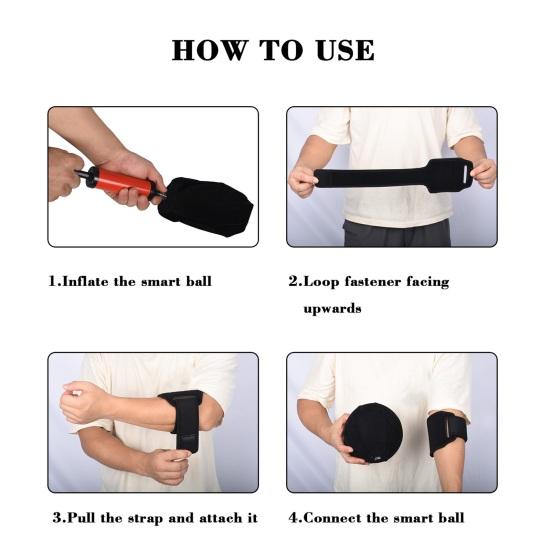 HOW TO USE

1.Inflate the smart ball

2.Loop fastener facing upwards

3.Pull the strap and attach it

4.Connect the smart ball