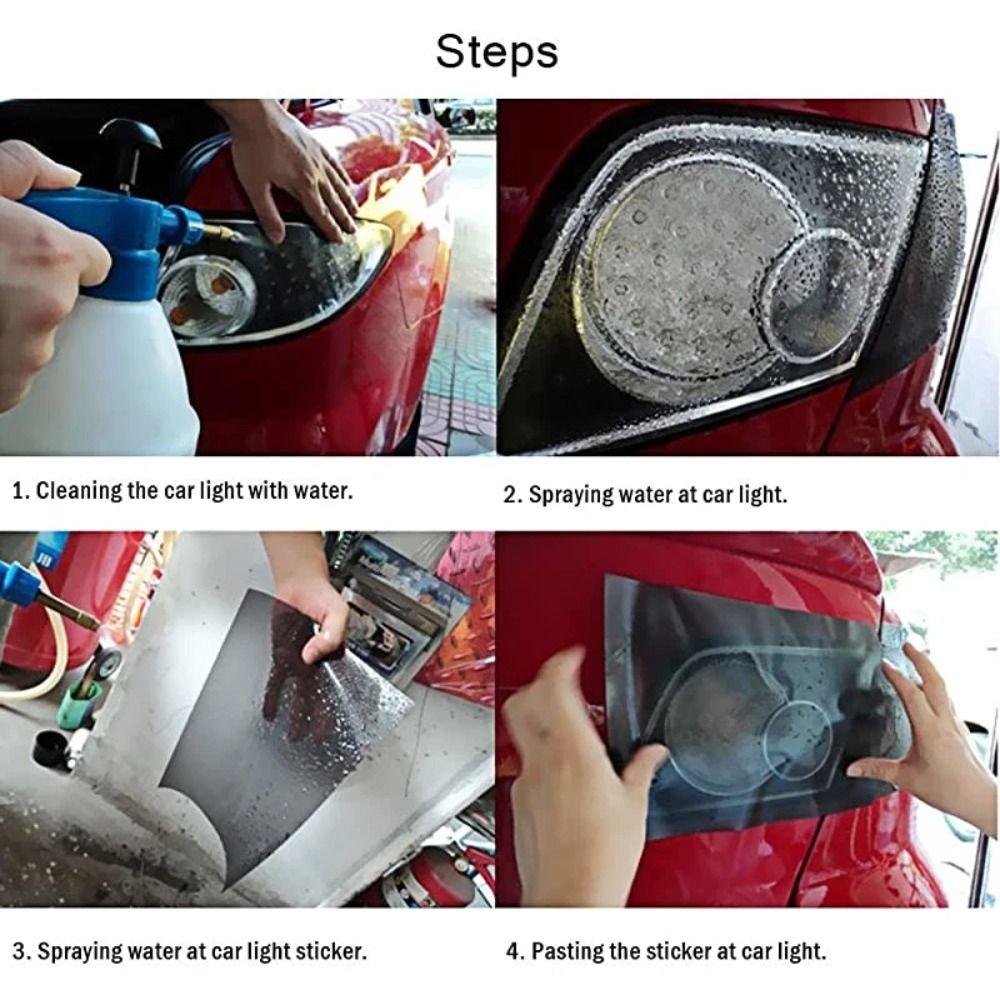 Steps

1. Cleaning the car light with water.

2. Spraying water at car light.

3. Spraying water at car light sticker.

4. Pasting the sticker at car light.