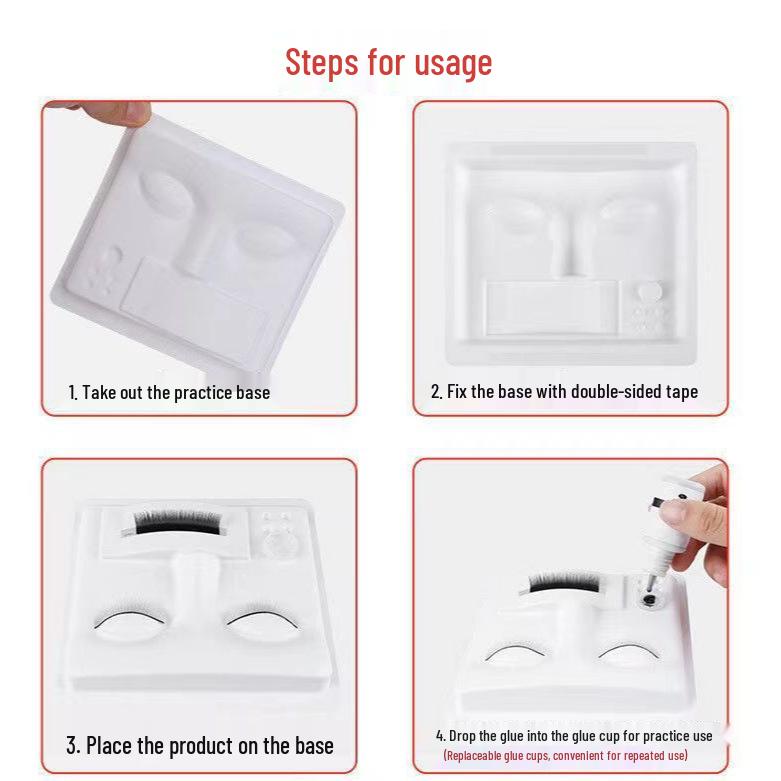 Steps for usage

1. Take out the practice base

2. Fix the base with double-sided tape

3. Place the product on the base

4. Drop the glue into the glue cup for practice use
(Replaceable glue cups, convenient for repeated use)