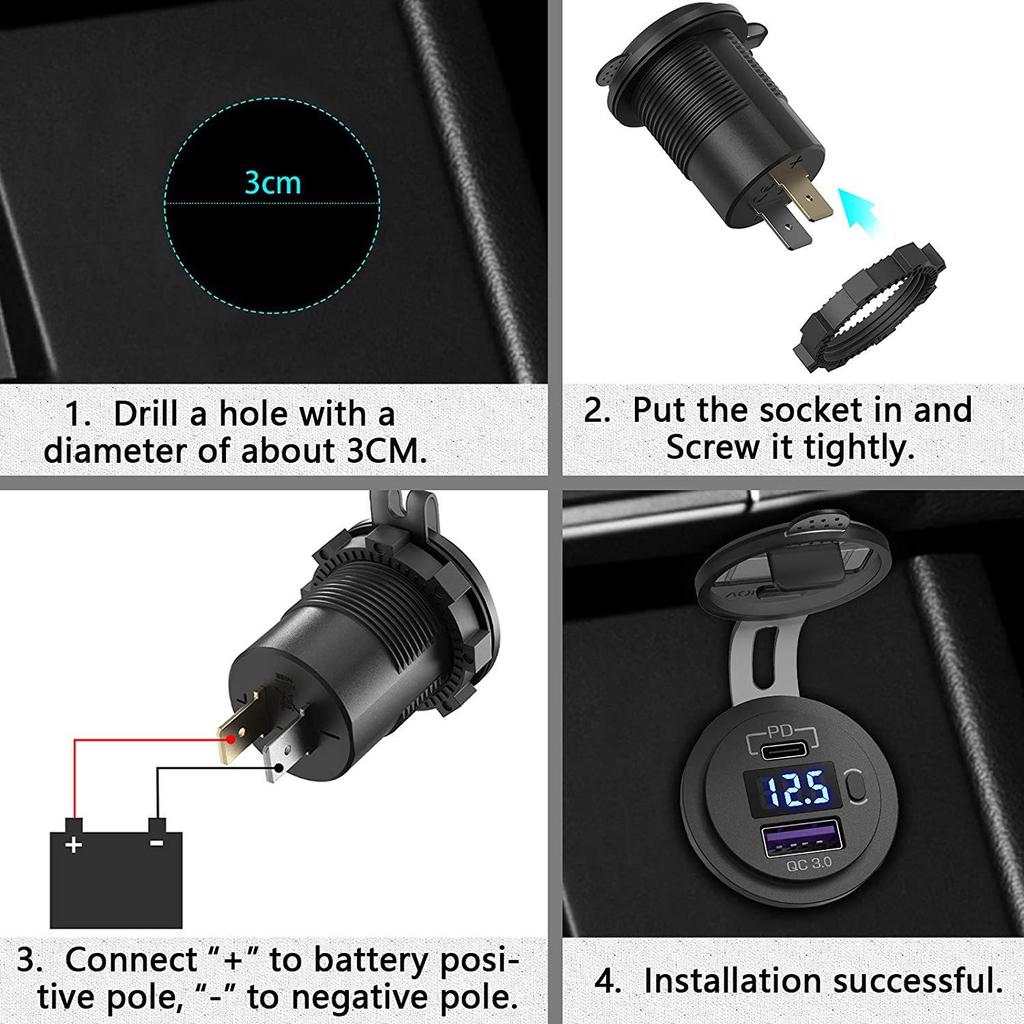 3cm

1. Drill a hole with a diameter of about 3CM.

2. Put the socket in and Screw it tightly.

+
-

3. Connect "+" to battery positive pole, "-" to negative pole.

PD
12.5
QC 3.0

4. Installation successful.