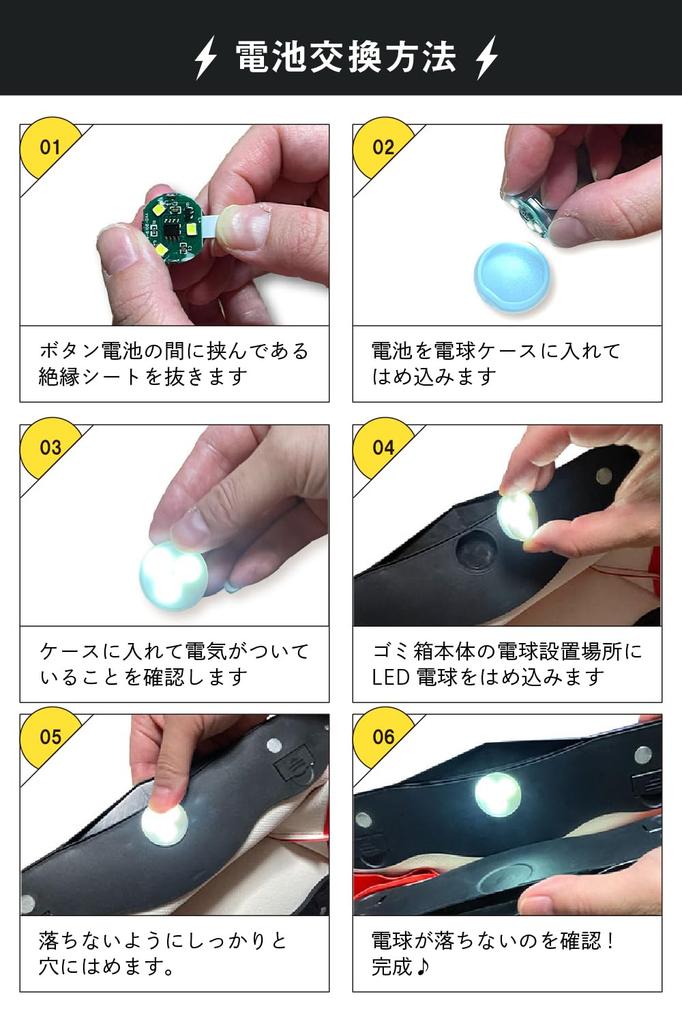 電池交換方法

01

ボタン電池の間に挟んである絶縁シートを抜きます

02

電池を電球ケースに入れてはめ込みます

03

ケースに入れて電気がついていることを確認します

04

ゴミ箱本体の電球設置場所にLED 電球をはめ込みます

05

落ちないようにしっかりと穴にはめます。

06

電球が落ちないのを確認！完成♪