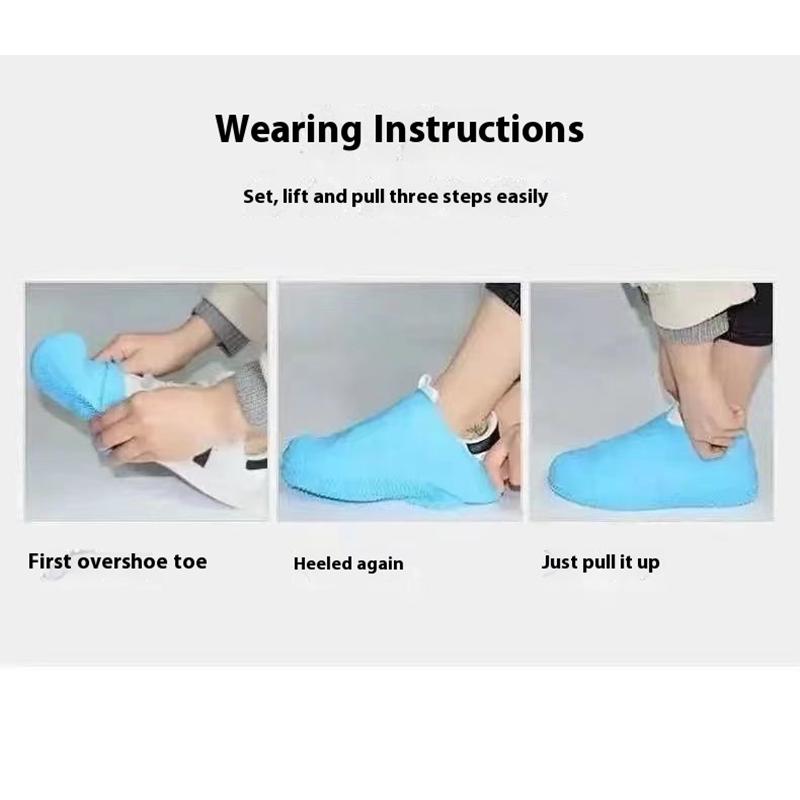 Wearing Instructions

Set, lift and pull three steps easily

First overshoe toe

Heeled again

Just pull it up