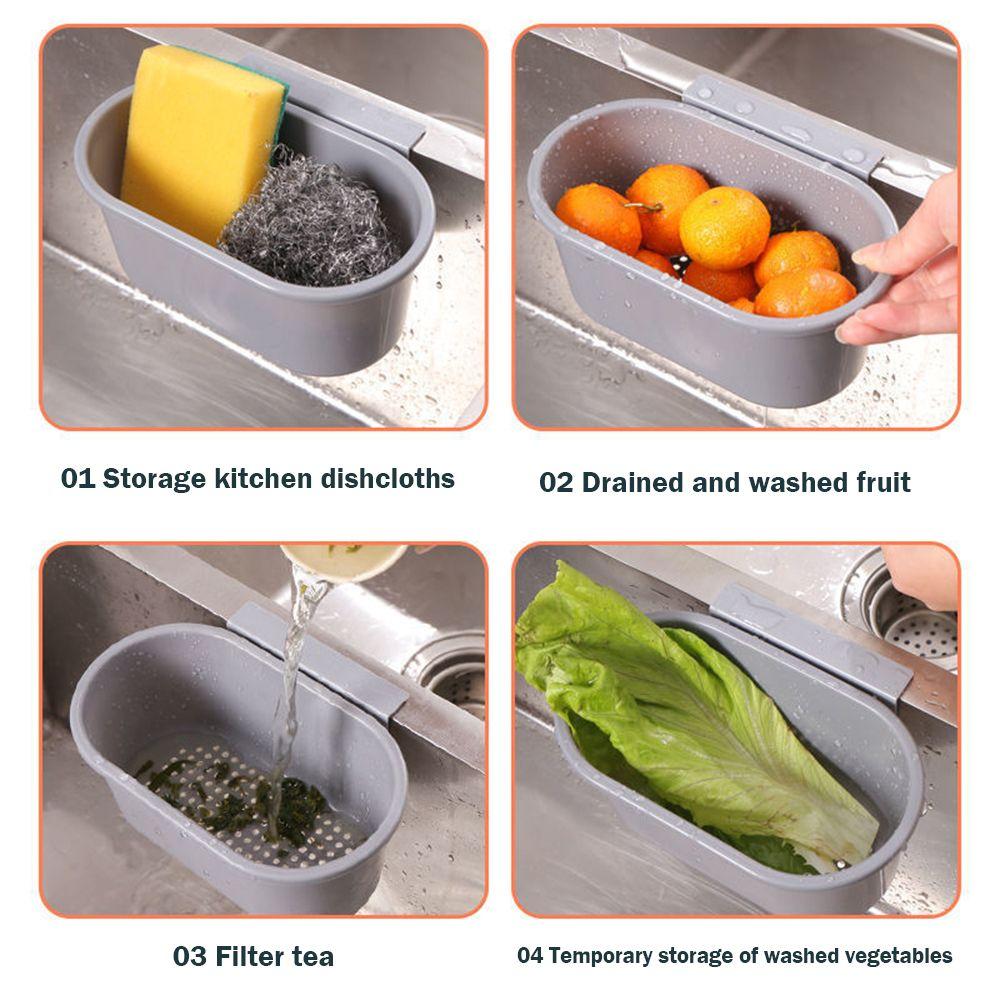 01 Storage kitchen dishcloths

02 Drained and washed fruit

03 Filter tea

04 Temporary storage of washed vegetables