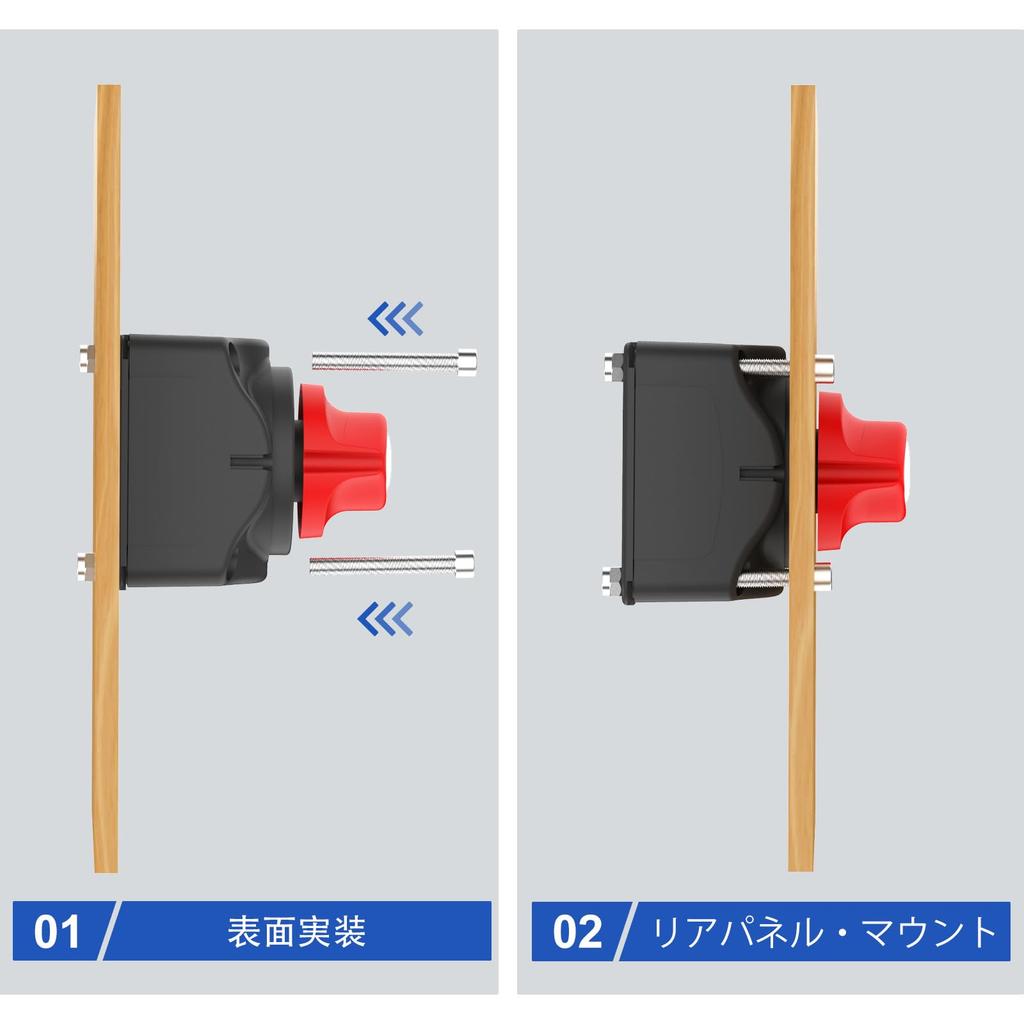 01
表面実装

02
リアパネル・マウント