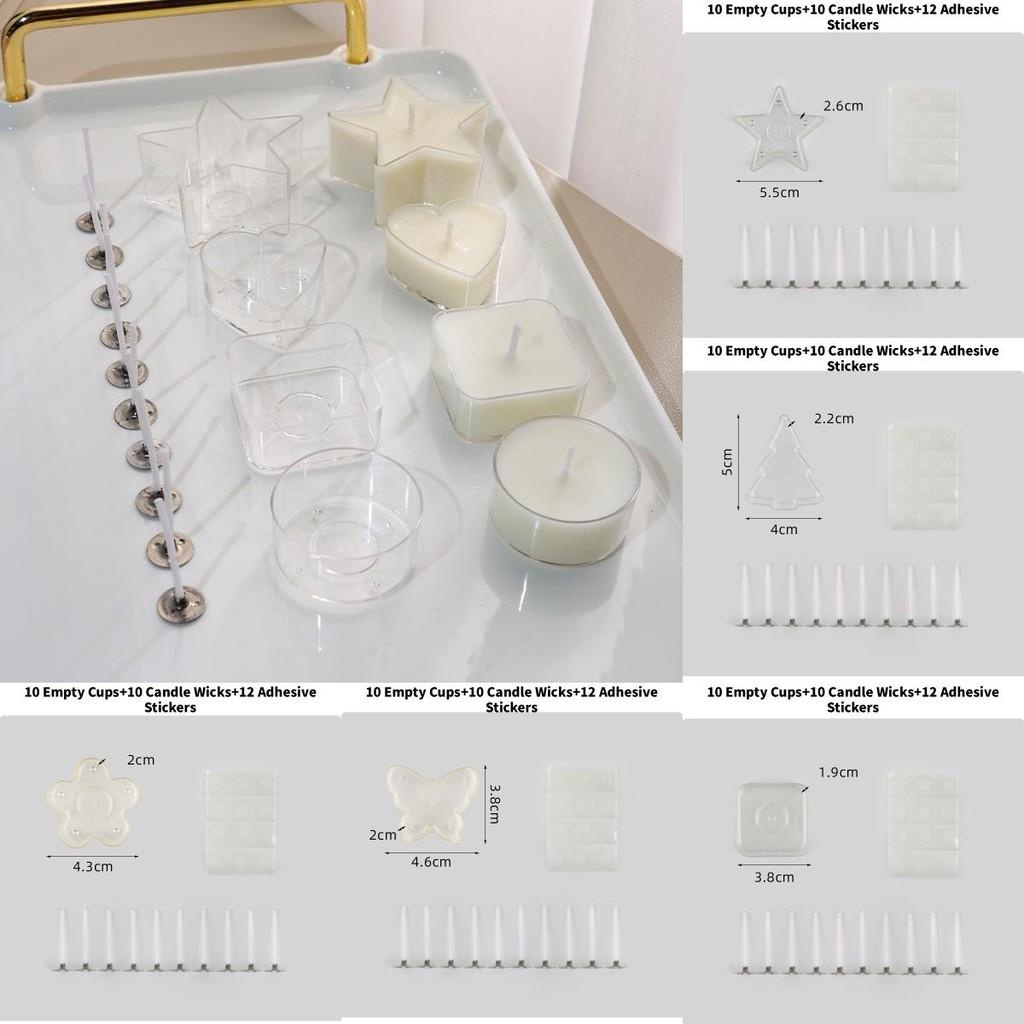 10 Empty Cups+10 Candle Wicks+12 Adhesive Stickers

2.6cm

5.5cm

10 Empty Cups+10 Candle Wicks+12 Adhesive Stickers

2.2cm

5cm

4cm

10 Empty Cups+10 Candle Wicks+12 Adhesive Stickers

2cm

4.3cm

10 Empty Cups+10 Candle Wicks+12 Adhesive Stickers

3.8cm

2cm

4.6cm

10 Empty Cups+10 Candle Wicks+12 Adhesive Stickers

1.9cm

3.8cm