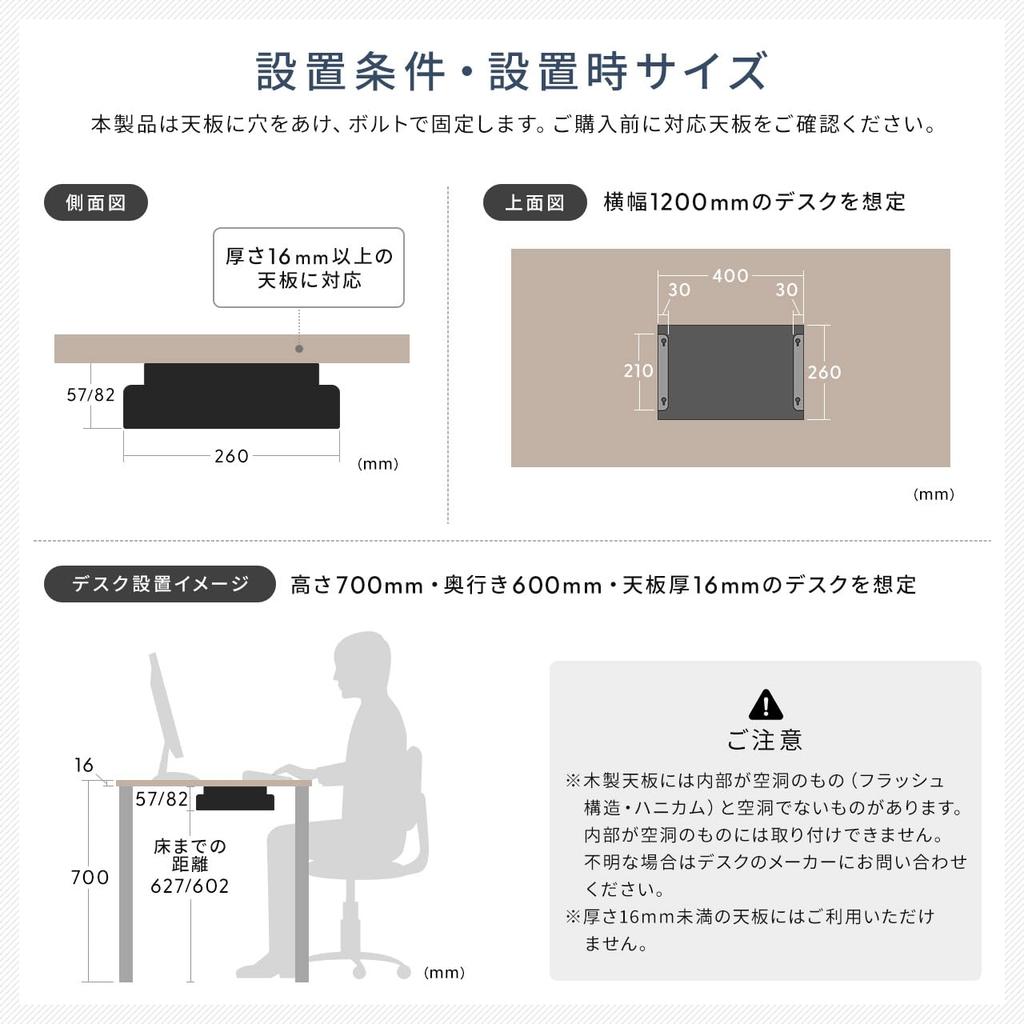 設置条件・設置時サイズ

本製品は天板に穴をあけ、ボルトで固定します。ご購入前に対応天板をご確認ください。

側面図

厚さ16mm以上の天板に対応

57/82

260

(mm)

上面図 横幅1200mmのデスクを想定

400

30

30

210

260

(mm)

デスク設置イメージ 高さ700mm・奥行き600mm・天板厚16mmのデスクを想定

16

57/82

700

床までの距離 627/602

(mm)

ご注意

※木製天板には内部が空洞のもの（フラッシュ構造・ハニカム）と空洞でないものがあります。内部が空洞のものには取り付けできません。不明な場合はデスクのメーカーにお問い合わせください。

※厚さ16mm未満の天板にはご利用いただけません。