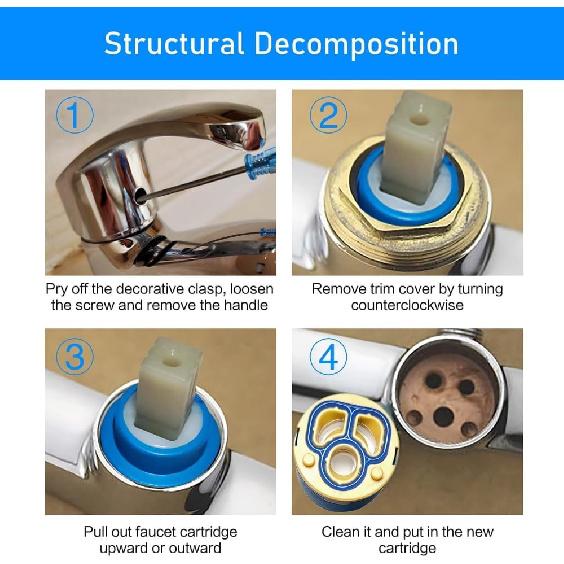 Structural Decomposition

1

Pry off the decorative clasp, loosen the screw and remove the handle

2

Remove trim cover by turning counterclockwise

3

Pull out faucet cartridge upward or outward

4

Clean it and put in the new cartridge