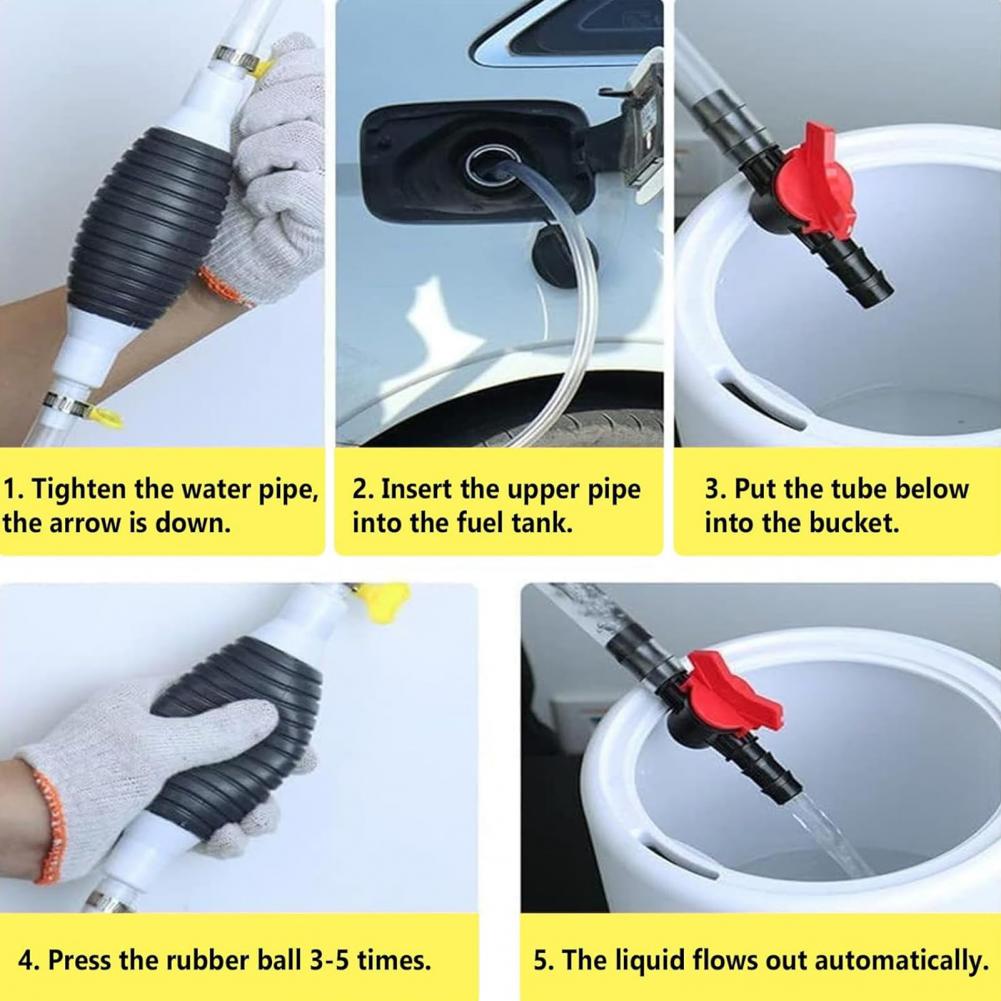 1. Tighten the water pipe, the arrow is down.

2. Insert the upper pipe into the fuel tank.

3. Put the tube below into the bucket.

4. Press the rubber ball 3-5 times.

5. The liquid flows out automatically.