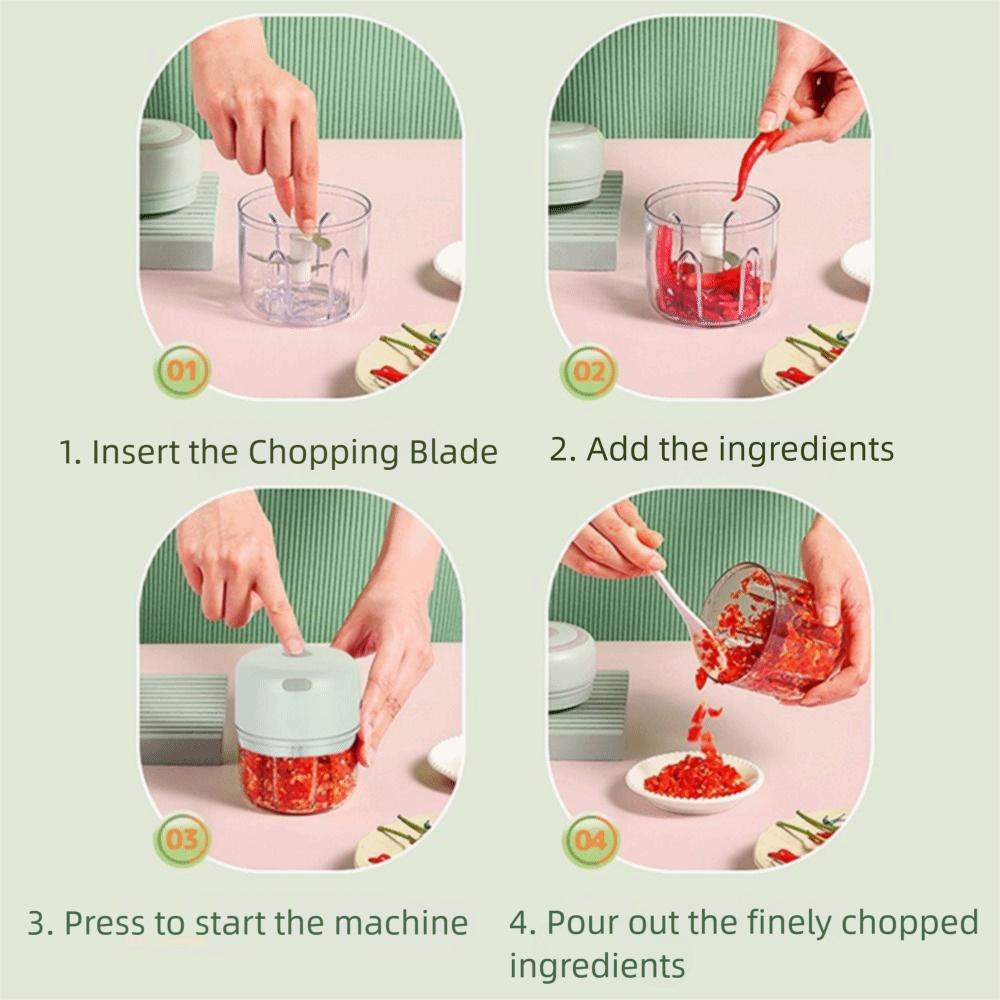 01

1. Insert the Chopping Blade

02

2. Add the ingredients

03

3. Press to start the machine

04

4. Pour out the finely chopped ingredients