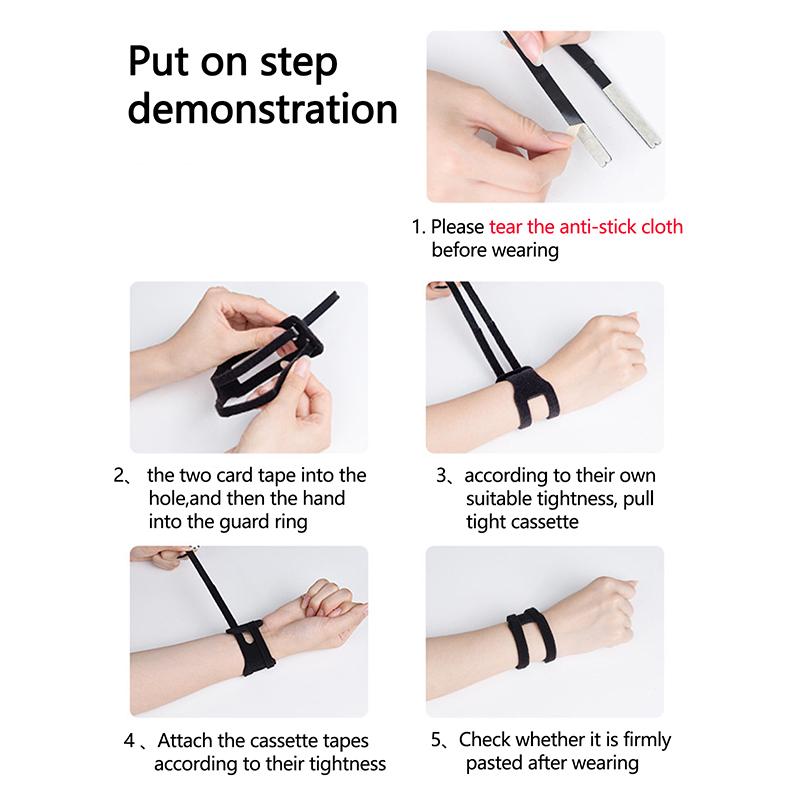 Put on step demonstration

1. Please tear the anti-stick cloth before wearing

2、 the two card tape into the hole,and then the hand into the guard ring

3、according to their own suitable tightness, pull tight cassette

4 、Attach the cassette tapes according to their tightness

5、Check whether it is firmly pasted after wearing