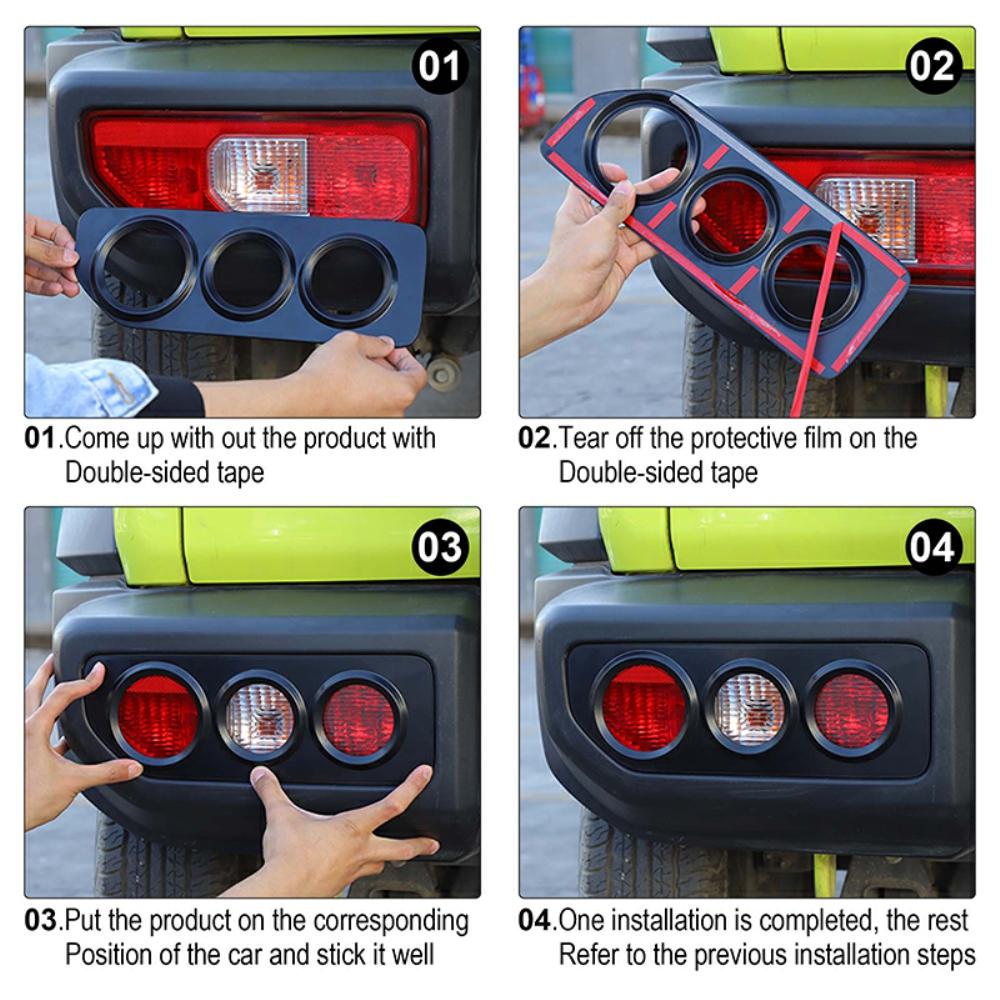 01

01.Come up with out the product with Double-sided tape

02

02.Tear off the protective film on the Double-sided tape

03

03.Put the product on the corresponding Position of the car and stick it well

04

04.One installation is completed, the rest Refer to the previous installation steps