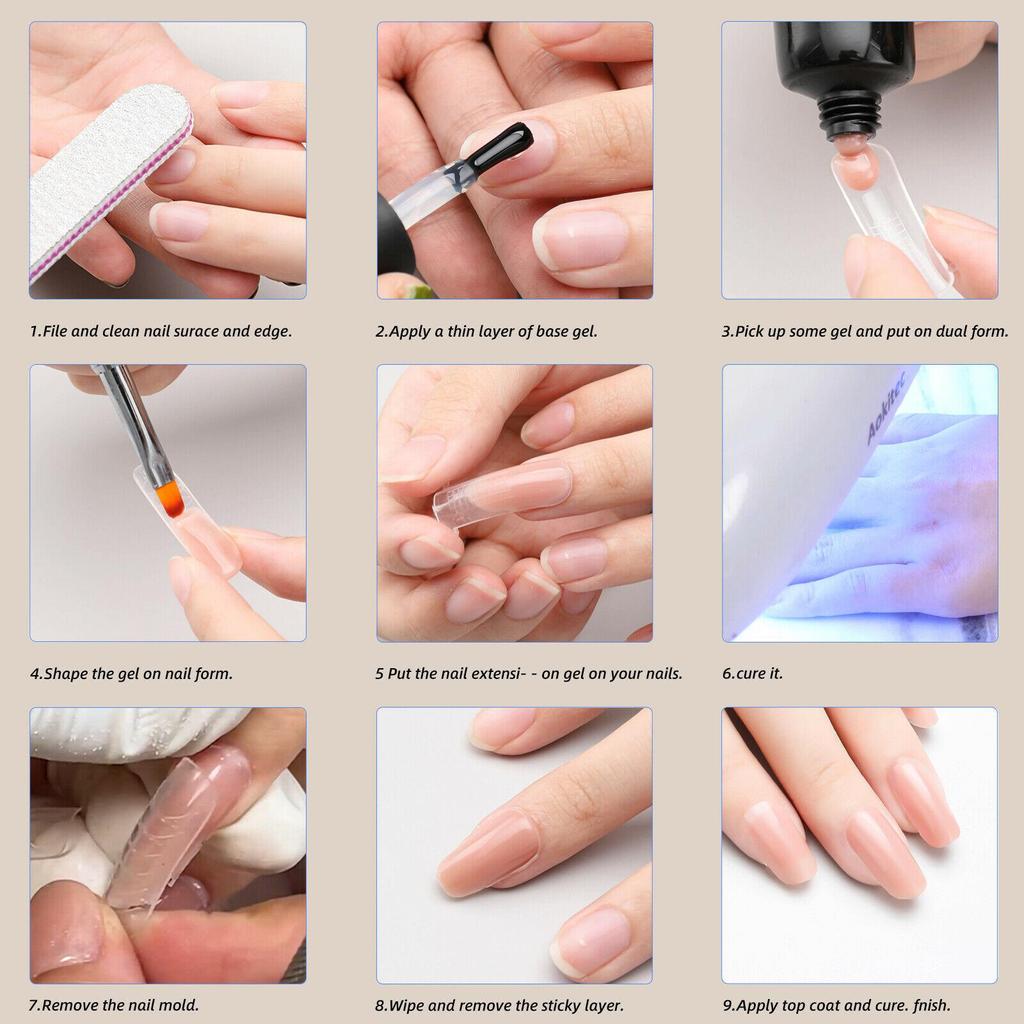 1.File and clean nail surace and edge.

2.Apply a thin layer of base gel.

3.Pick up some gel and put on dual form.

4.Shape the gel on nail form.

5 Put the nail extensi- - on gel on your nails.

Aokitec

6.cure it.

7.Remove the nail mold.

8.Wipe and remove the sticky layer.

9.Apply top coat and cure. fnish.