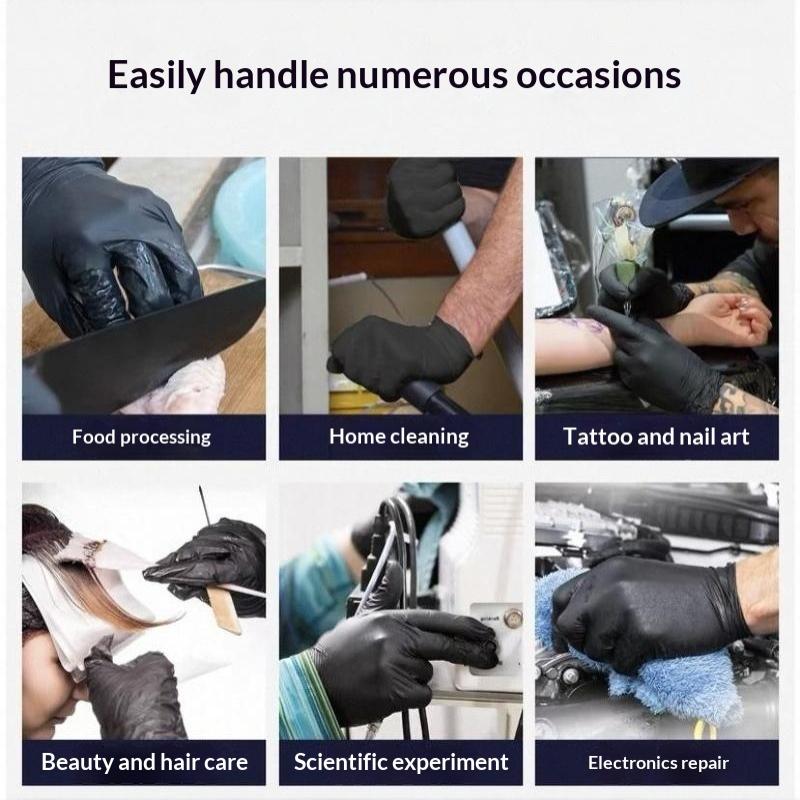 Easily handle numerous occasions

Food processing

Home cleaning

Tattoo and nail art

Beauty and hair care

Scientific experiment

Electronics repair