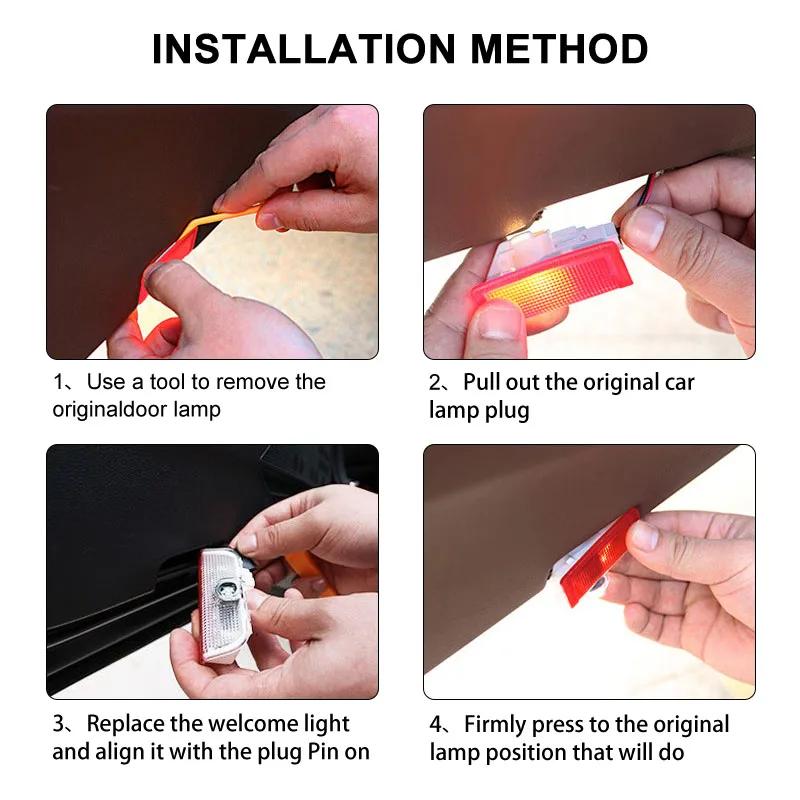 INSTALLATION METHOD

1、Use a tool to remove the originaldoor lamp

2、Pull out the original car lamp plug

3、Replace the welcome light and align it with the plug Pin on

4、Firmly press to the original lamp position that will do