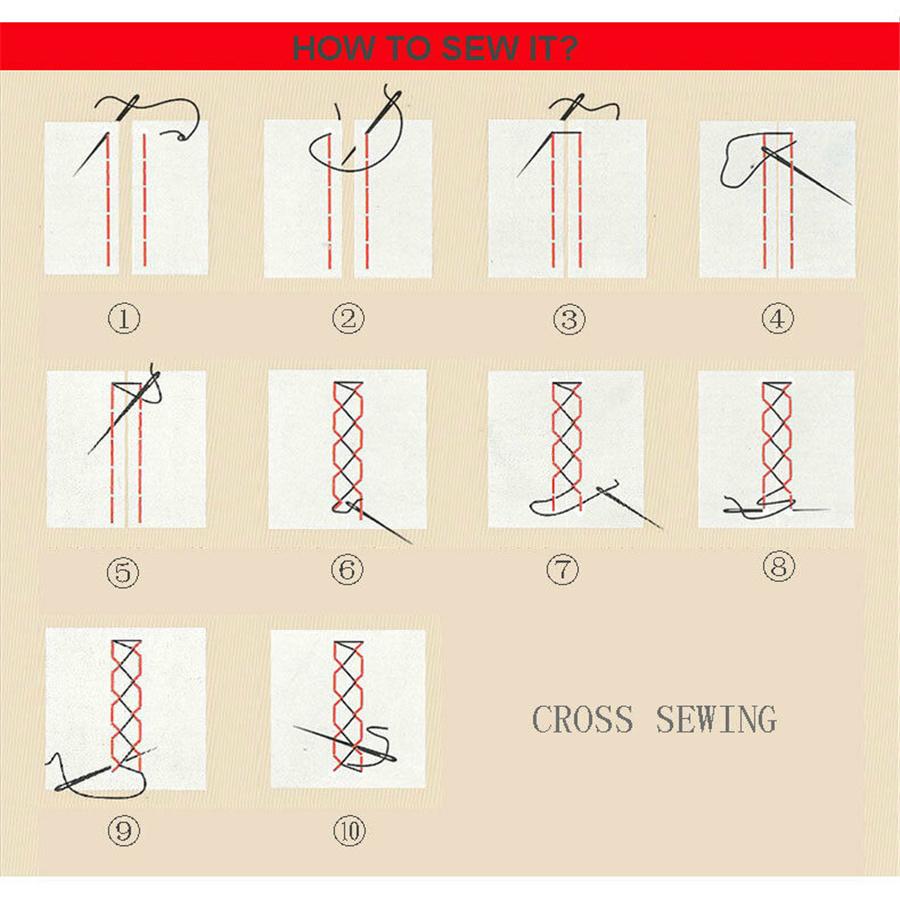 HOW TO SEW IT?

①

②

③

④

⑤

⑥

⑦

⑧

⑨

⑩

CROSS SEWING