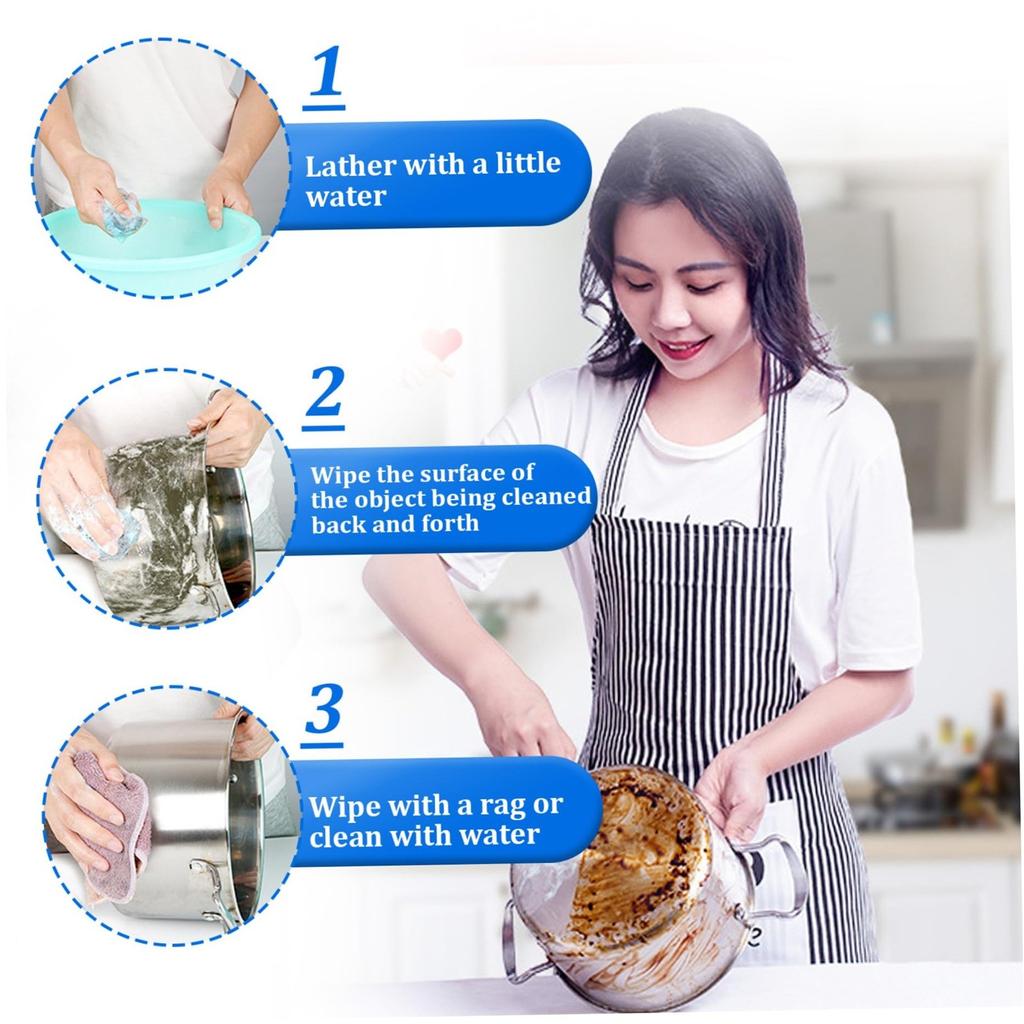 1

Lather with a little water

2

Wipe the surface of the object being cleaned back and forth

3

Wipe with a rag or clean with water