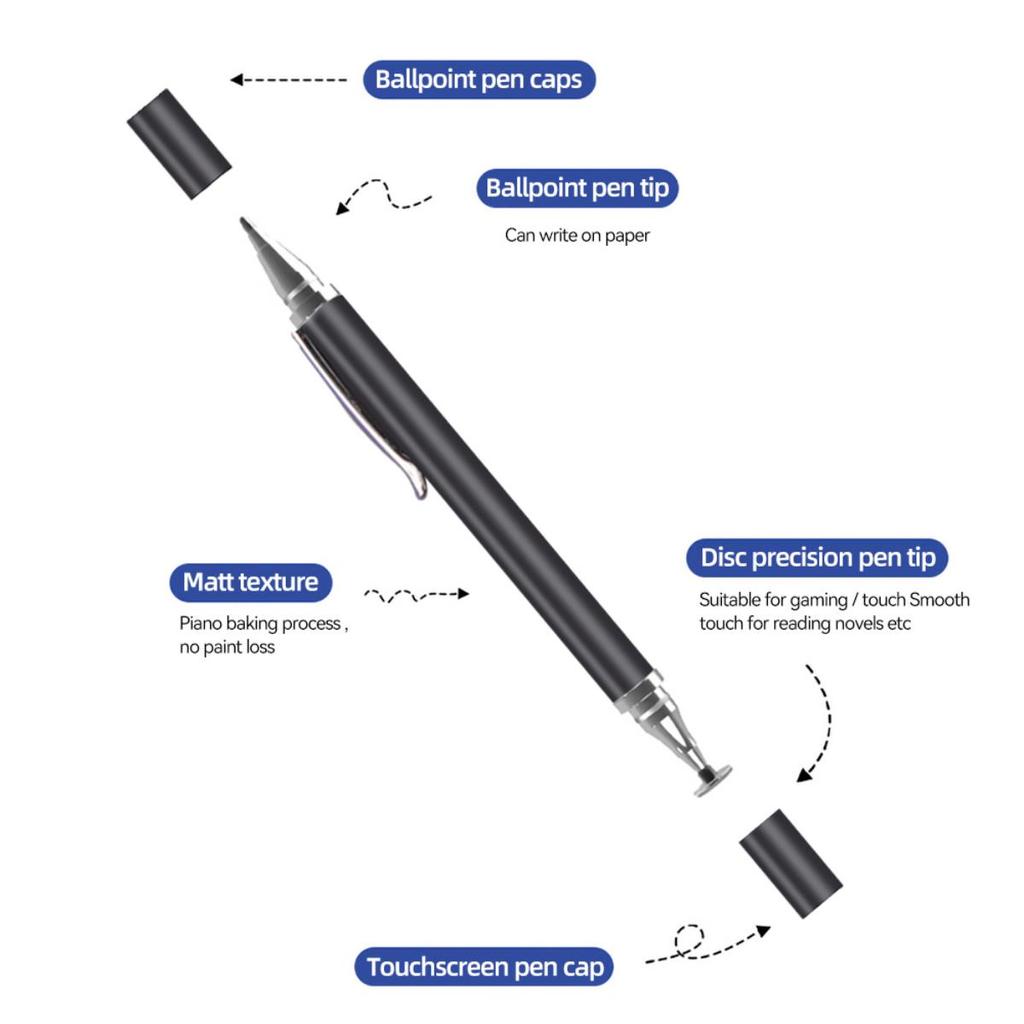 Ballpoint pen caps

Ballpoint pen tip

Can write on paper

Matt texture

Piano baking process , no paint loss

Disc precision pen tip

Suitable for gaming / touch Smooth touch for reading novels etc

Touchscreen pen cap