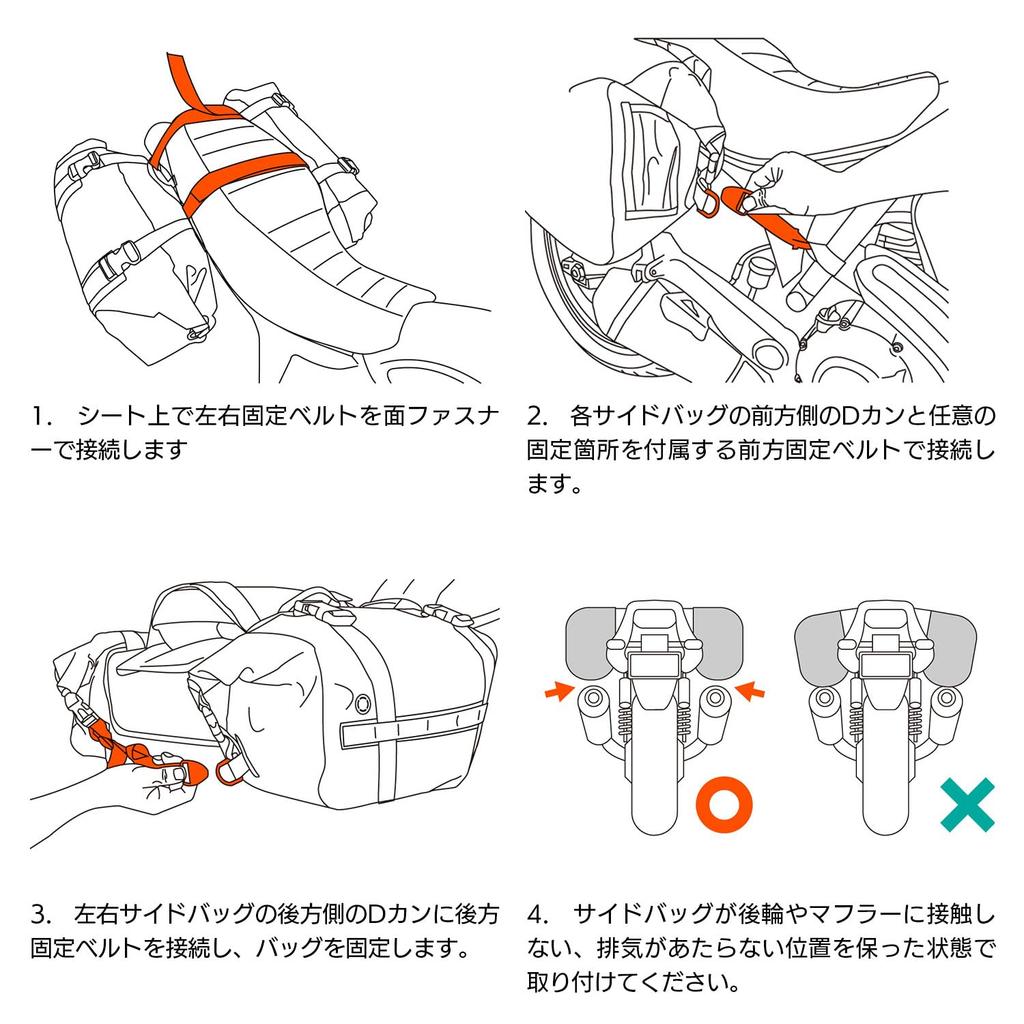 1.　シート上で左右固定ベルトを面ファスナーで接続します

2.　各サイドバッグの前方側のDカンと任意の固定箇所を付属する前方固定ベルトで接続します。

3.　左右サイドバッグの後方側のDカンに後方固定ベルトを接続し、バッグを固定します。

4.　サイドバッグが後輪やマフラーに接触しない、排気があたらない位置を保った状態で取り付けてください。