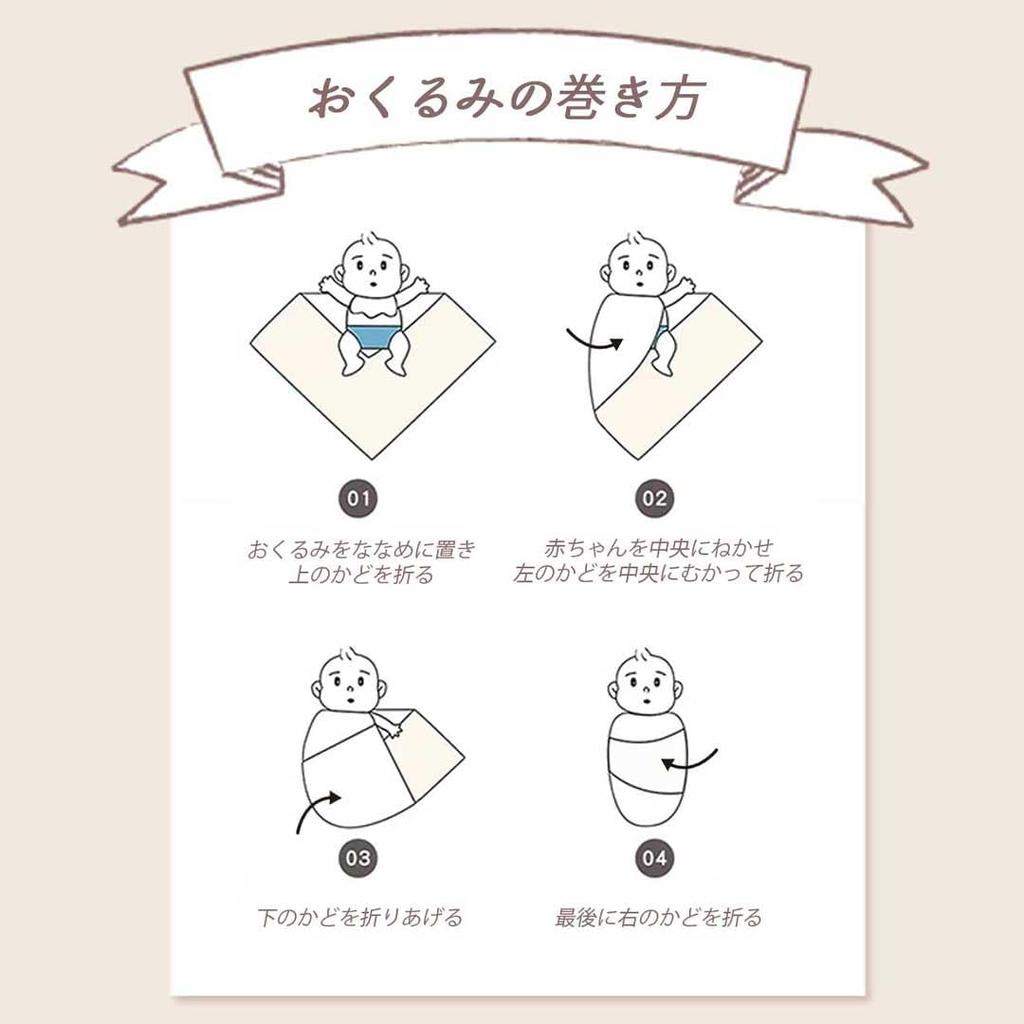 おくるみの巻き方

01

おくるみをななめに置き
上のかどを折る

02

赤ちゃんを中央にねかせ
左のかどを中央にむかって折る

03

下のかどを折りあげる

04

最後に右のかどを折る