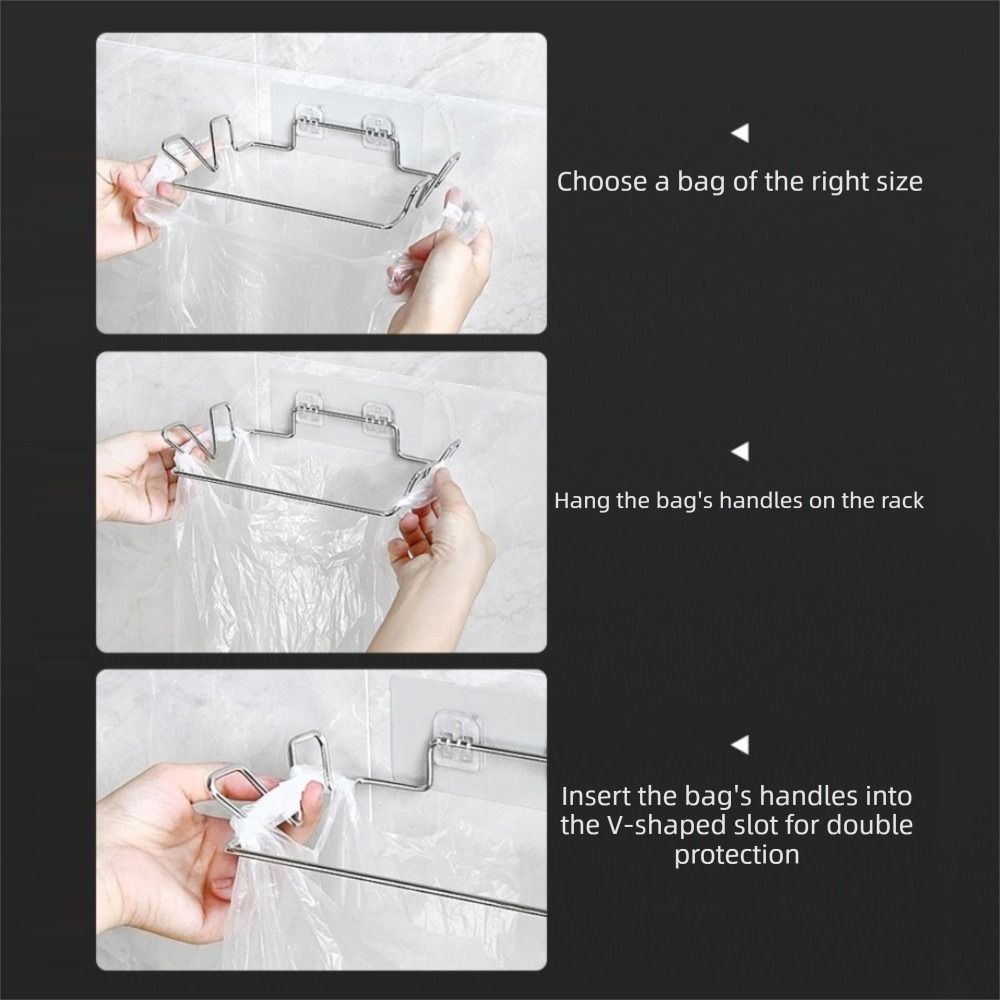 Choose a bag of the right size

Hang the bag's handles on the rack

Insert the bag's handles into the V-shaped slot for double protection