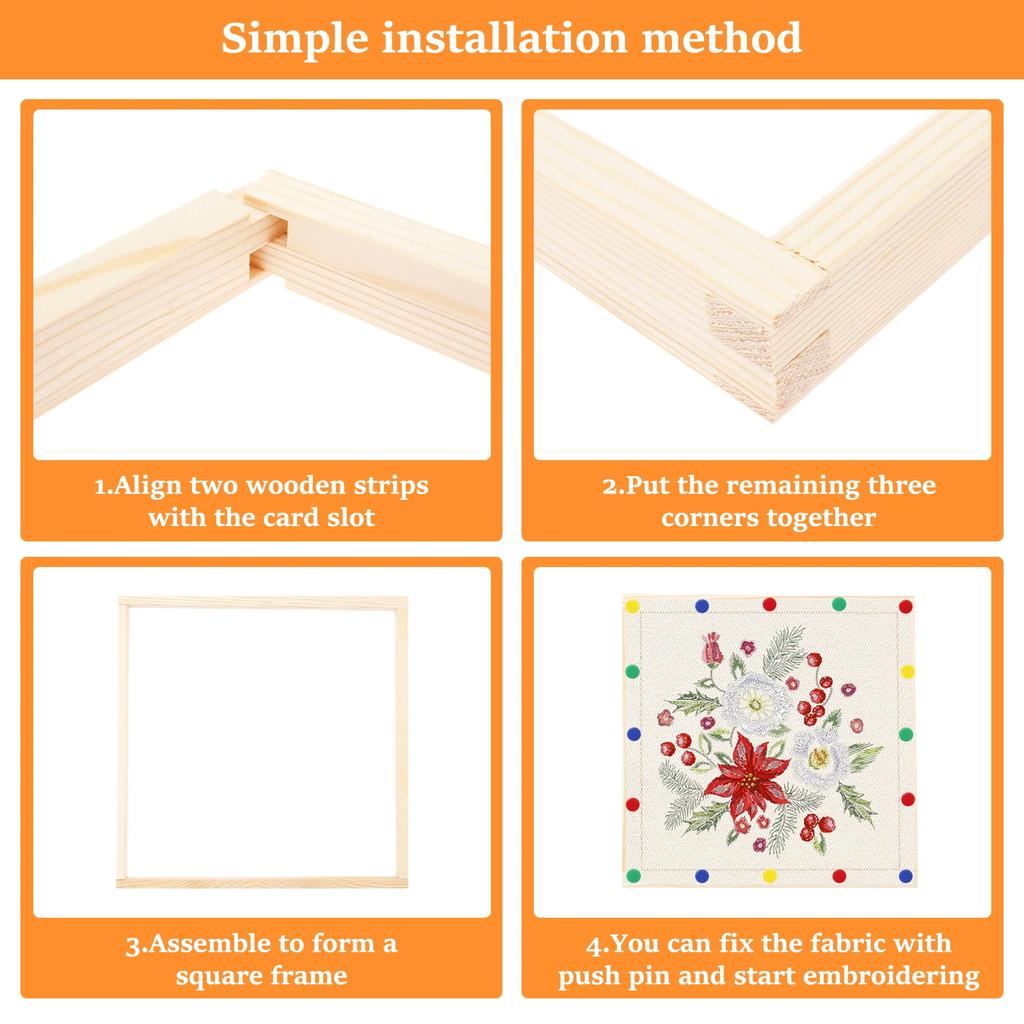 Simple installation method

1.Align two wooden strips with the card slot

2.Put the remaining three corners together

3.Assemble to form a square frame

4.You can fix the fabric with push pin and start embroidering