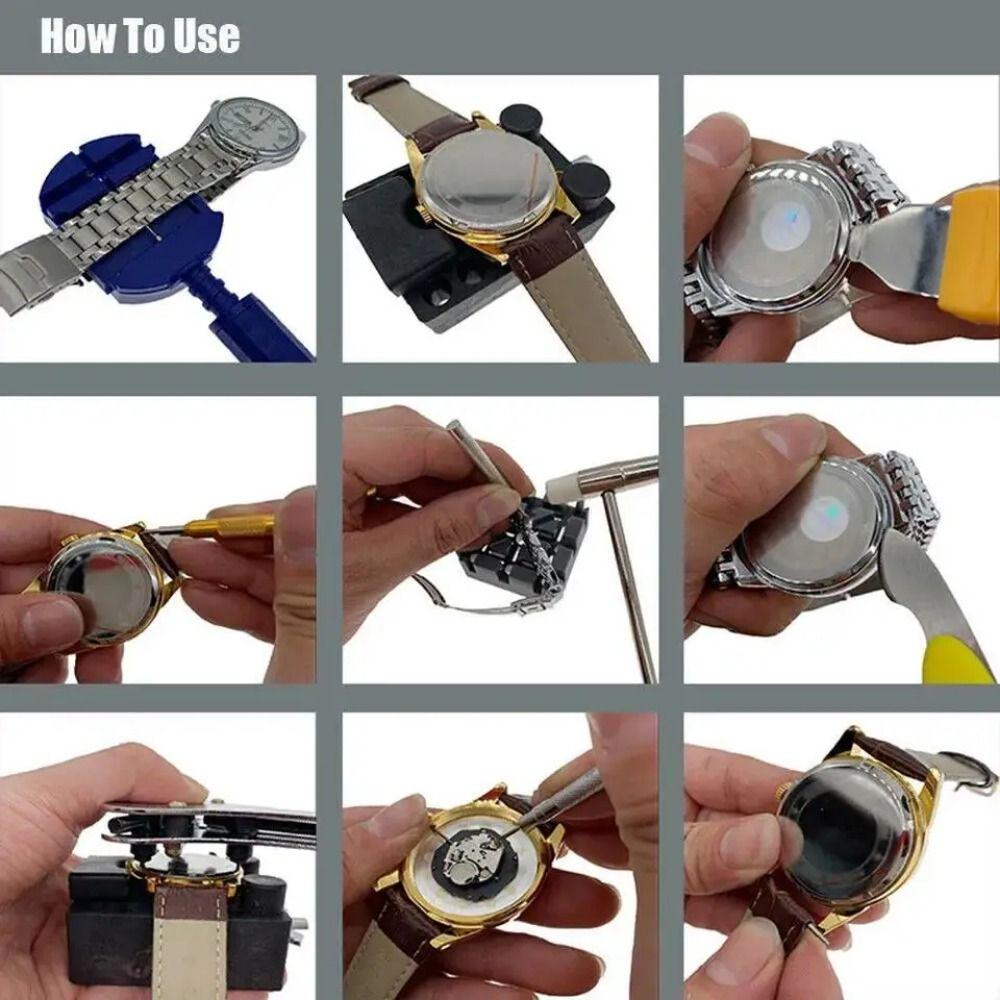 How To Use