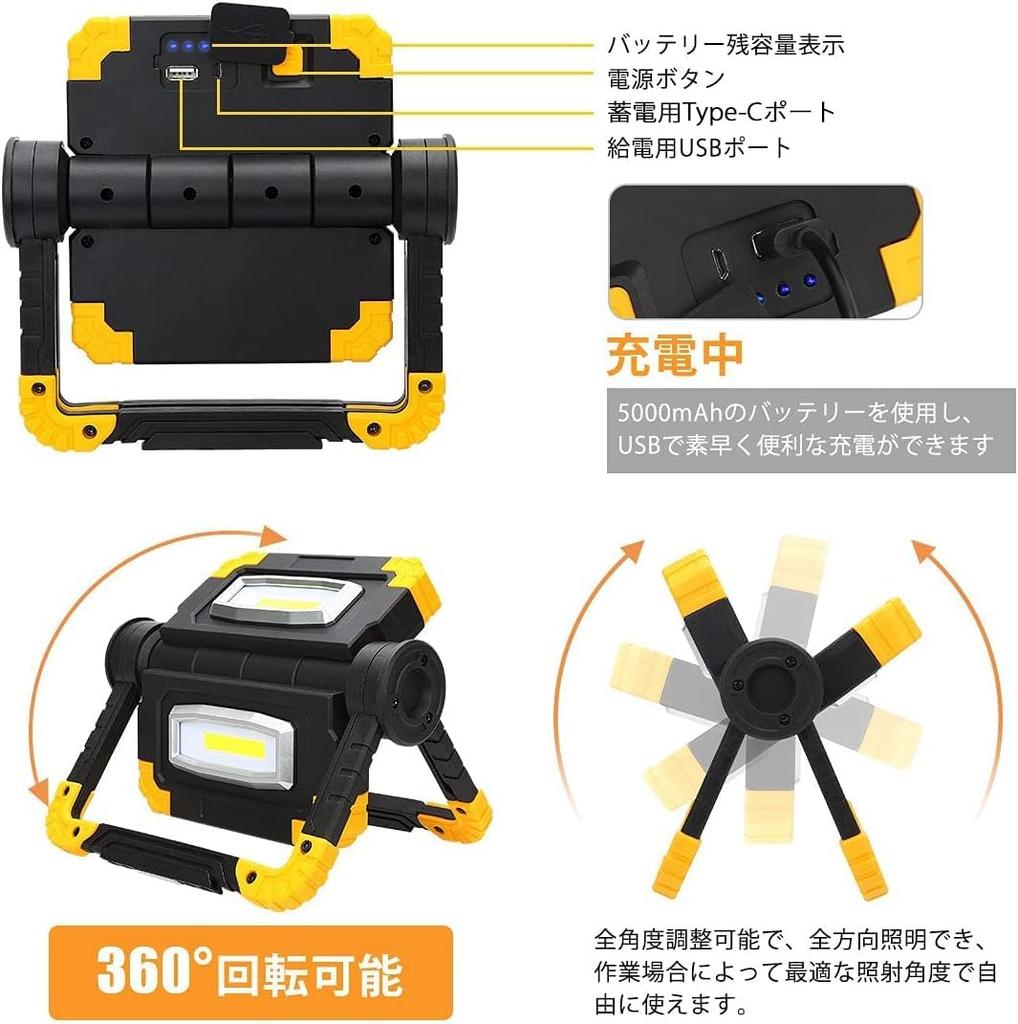 バッテリー残容量表示
電源ボタン
蓄電用Type-Cポート
給電用USBポート

充電中

5000mAhのバッテリーを使用し、USBで素早く便利な充電ができます

360°回転可能

全角度調整可能で、全方向照明でき、作業場合によって最適な照射角度で自由に使えます。