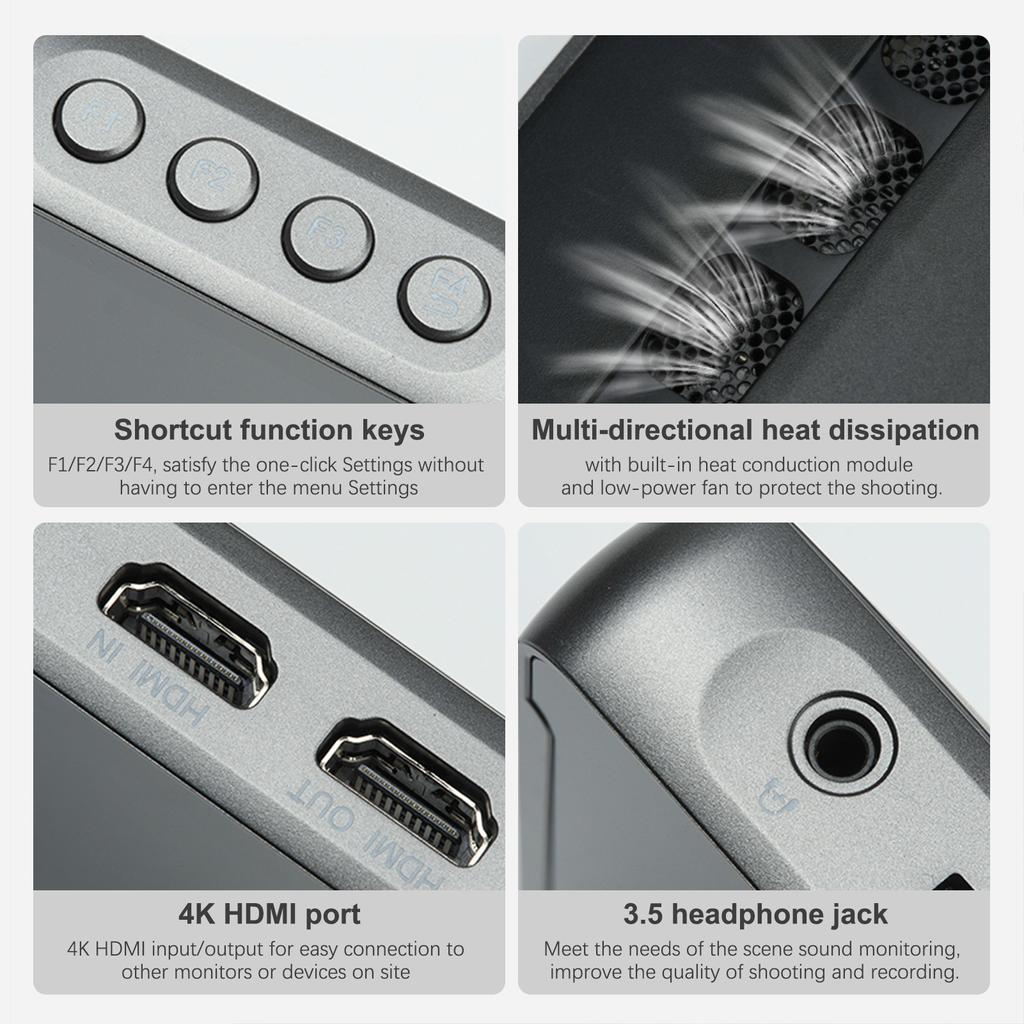 F1

F2

F3

F4

Shortcut function keys

F1/F2/F3/F4, satisfy the one-click Settings without having to enter the menu Settings

Multi-directional heat dissipation

with built-in heat conduction module and low-power fan to protect the shooting.

HDMI IN

HDMI OUT

4K HDMI port

4K HDMI input/output for easy connection to other monitors or devices on site

3.5 headphone jack

Meet the needs of the scene sound monitoring, improve the quality of shooting and recording.