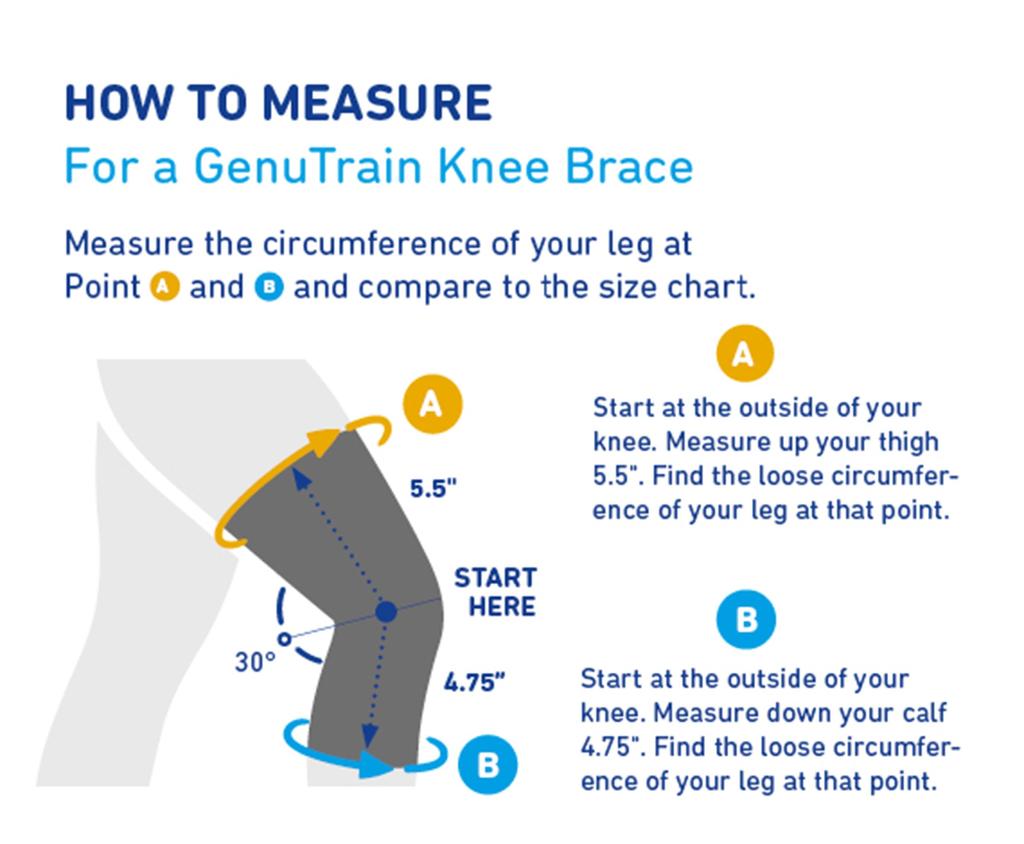 HOW TO MEASURE
For a GenuTrain Knee Brace

Measure the circumference of your leg at Point A and B and compare to the size chart.

A
5.5"
START HERE
30°
4.75"
B

A
Start at the outside of your knee. Measure up your thigh 5.5". Find the loose circumference of your leg at that point.

B
Start at the outside of your knee. Measure down your calf 4.75". Find the loose circumference of your leg at that point.